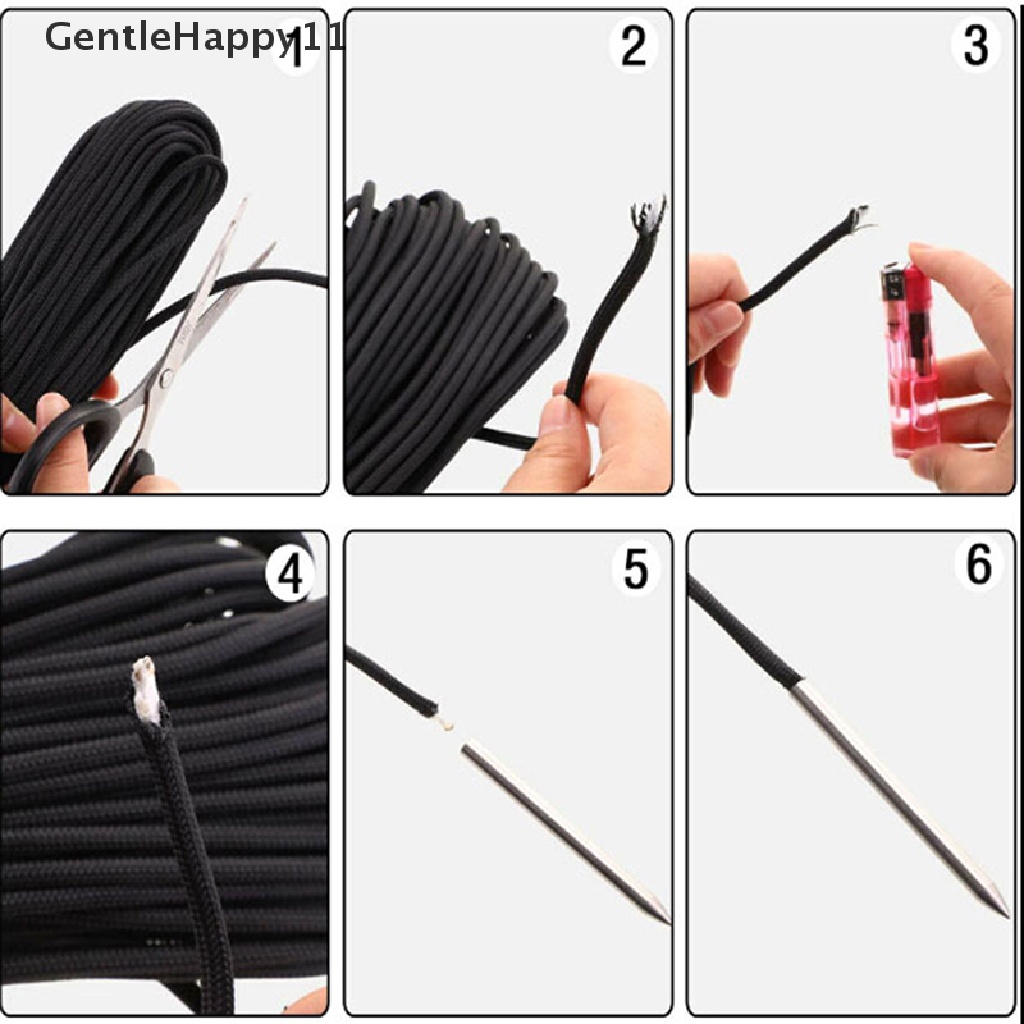 GentleHappy11

1

2

3

4

5

6