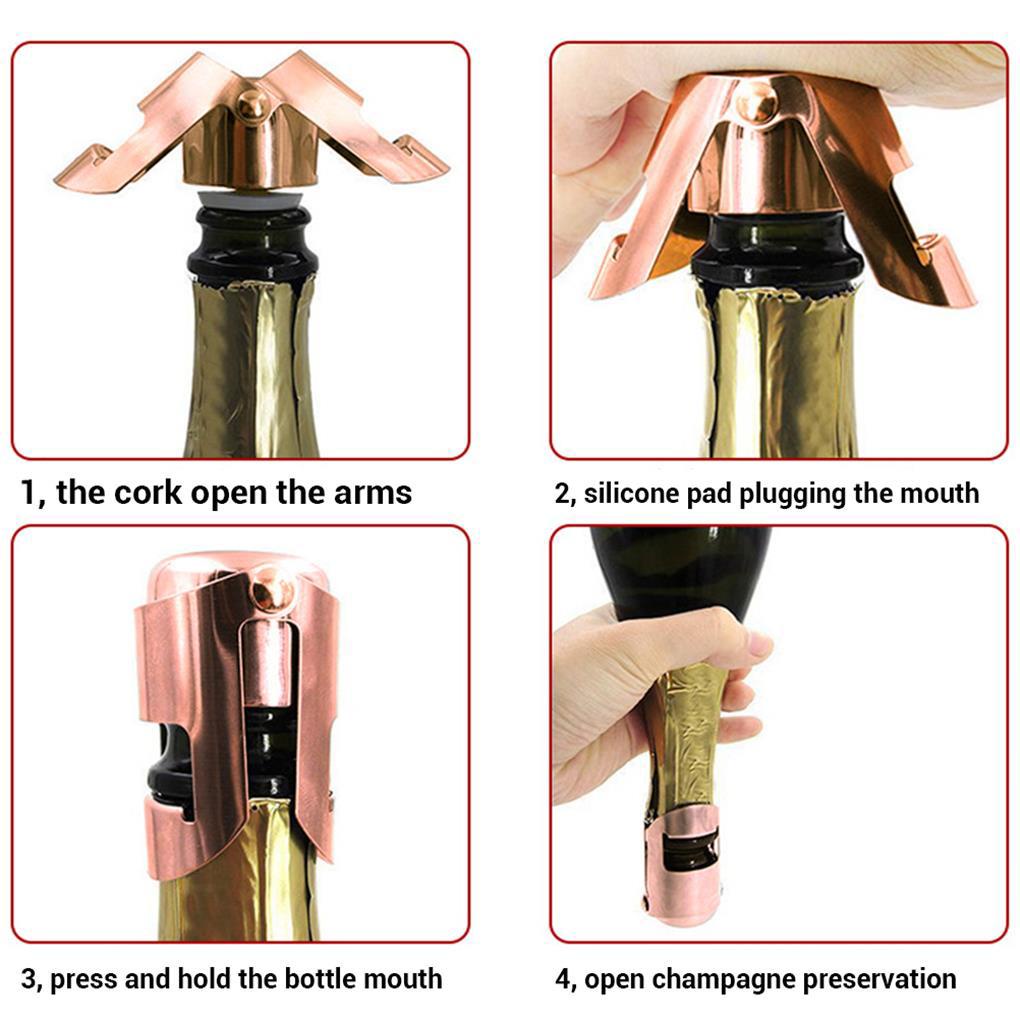 1, the cork open the arms

2, silicone pad plugging the mouth

3, press and hold the bottle mouth

4, open champagne preservation