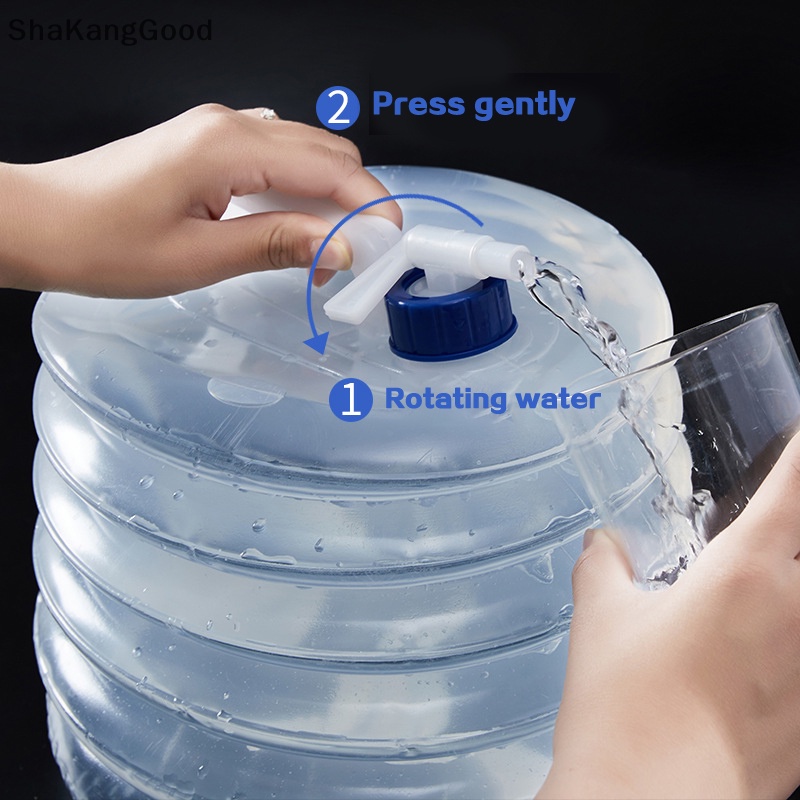 ShaKangGood

2 Press gently

1 Rotating water