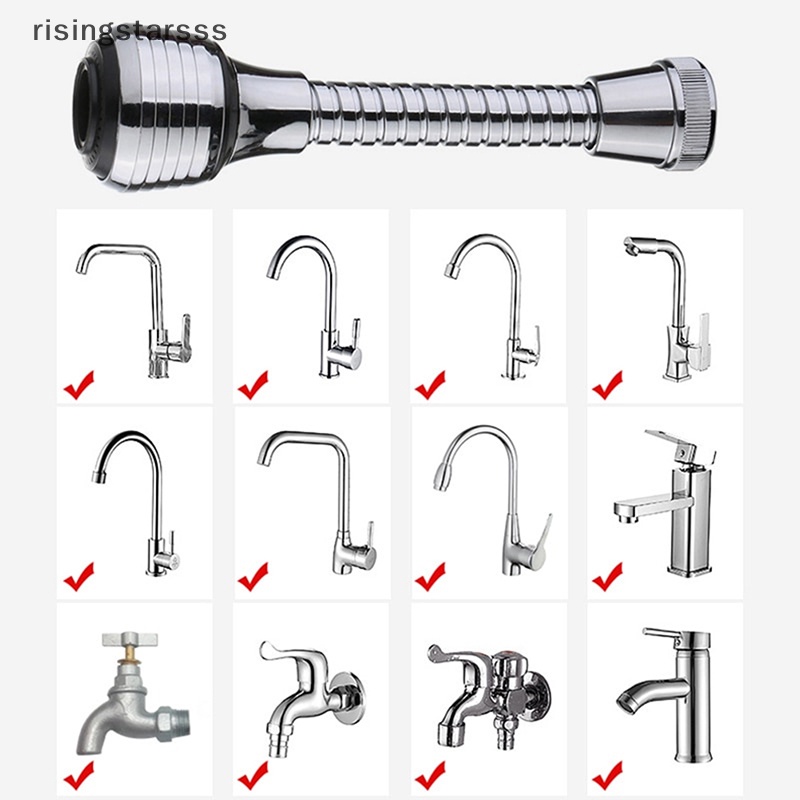 risingstarsss