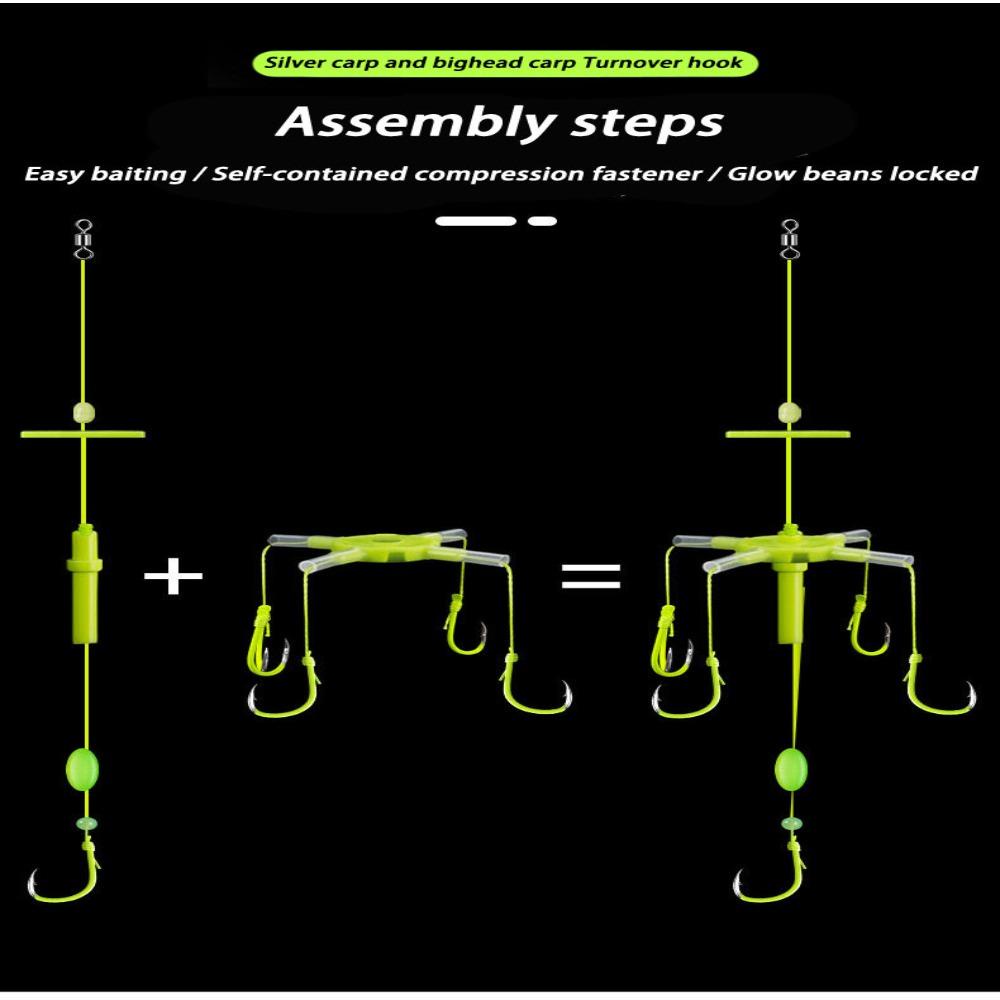 Silver carp and bighead carp Turnover hook

Assembly steps

Easy baiting / Self-contained compression fastener / Glow beans locked

+ =