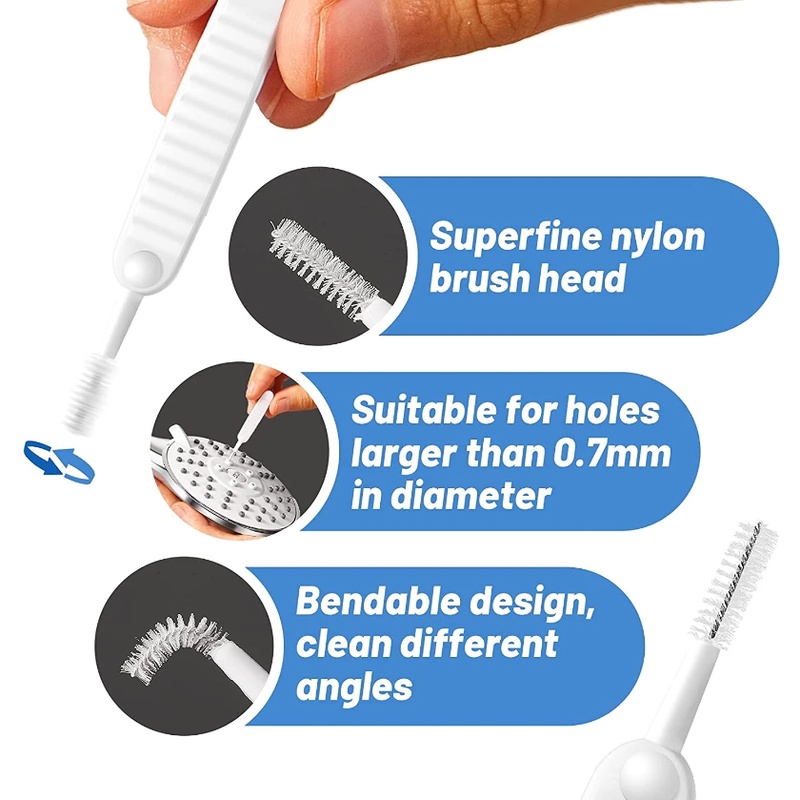 Superfine nylon brush head

Suitable for holes larger than 0.7mm in diameter

Bendable design, clean different angles