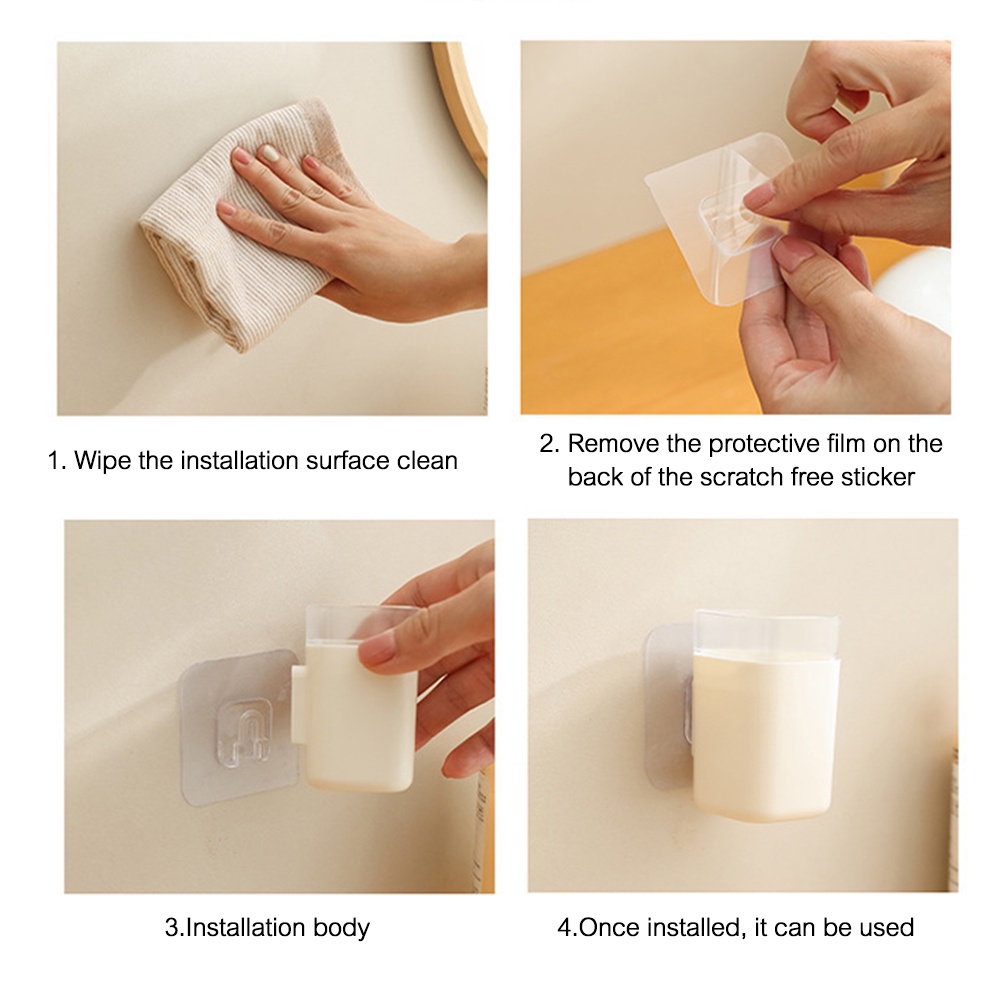 1. Wipe the installation surface clean

2. Remove the protective film on the back of the scratch free sticker

3.Installation body

4.Once installed, it can be used