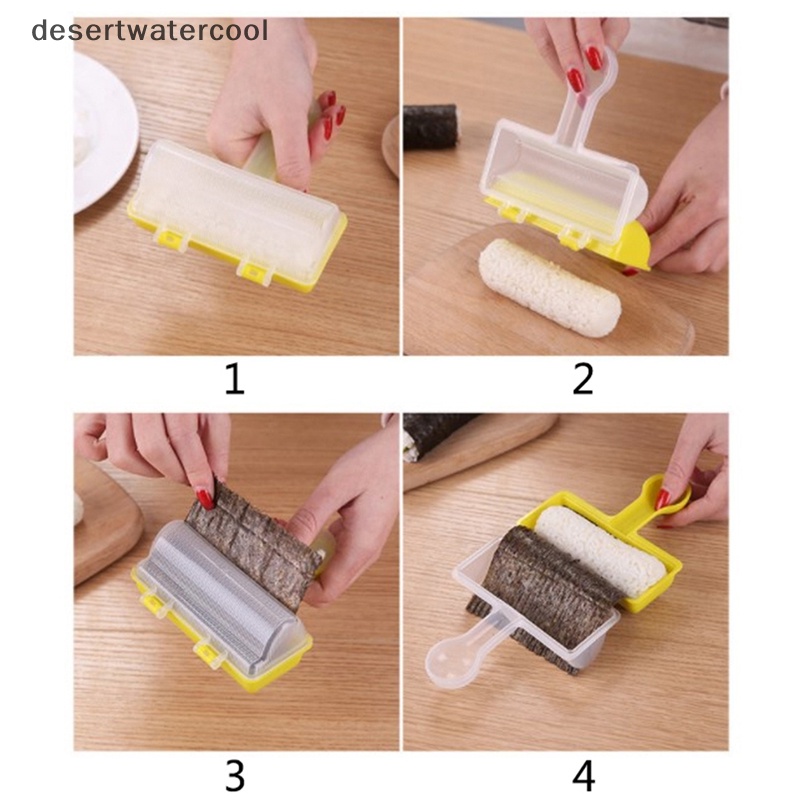 desertwatercool

1

2

3

4