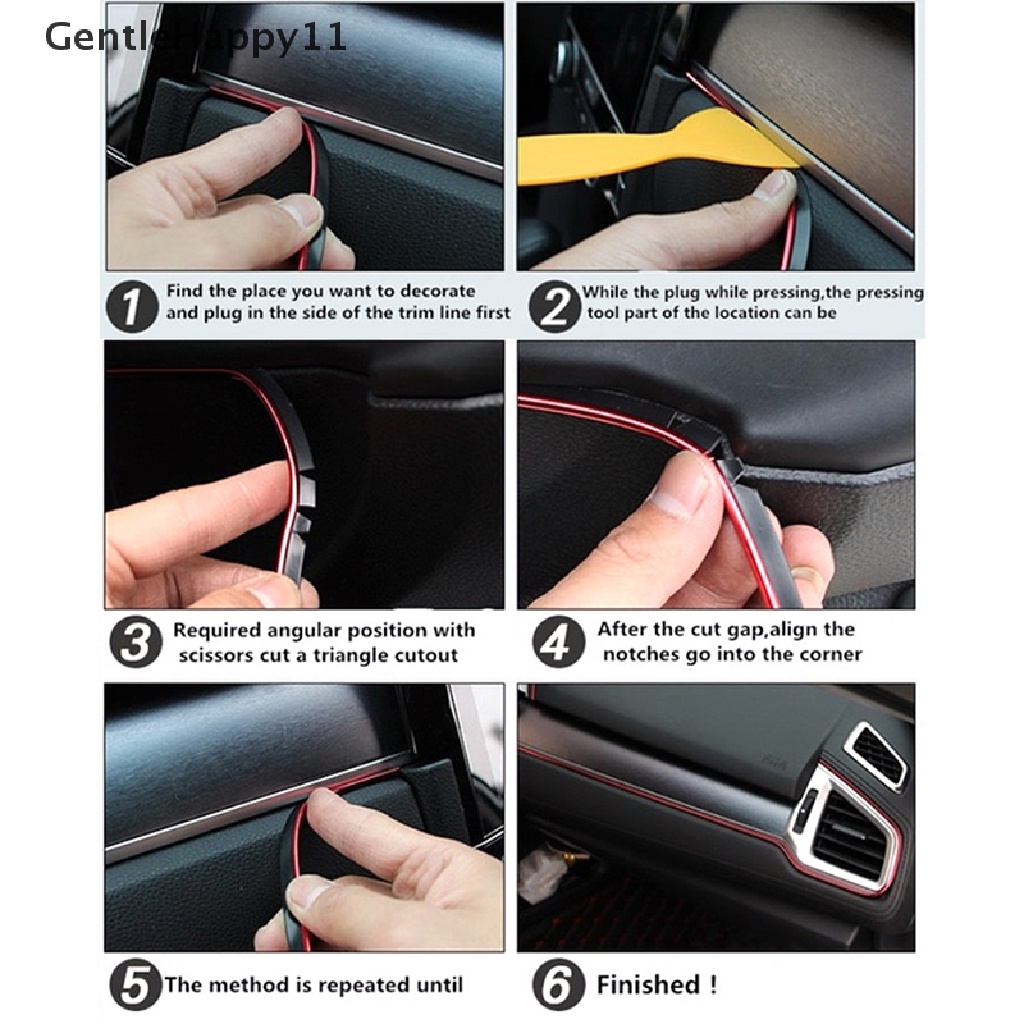 GentleHappy11

1 Find the place you want to decorate and plug in the side of the trim line first

2 While the plug while pressing,the pressing tool part of the location can be

3 Required angular position with scissors cut a triangle cutout

4 After the cut gap,align the notches go into the corner

5 The method is repeated until

6 Finished !