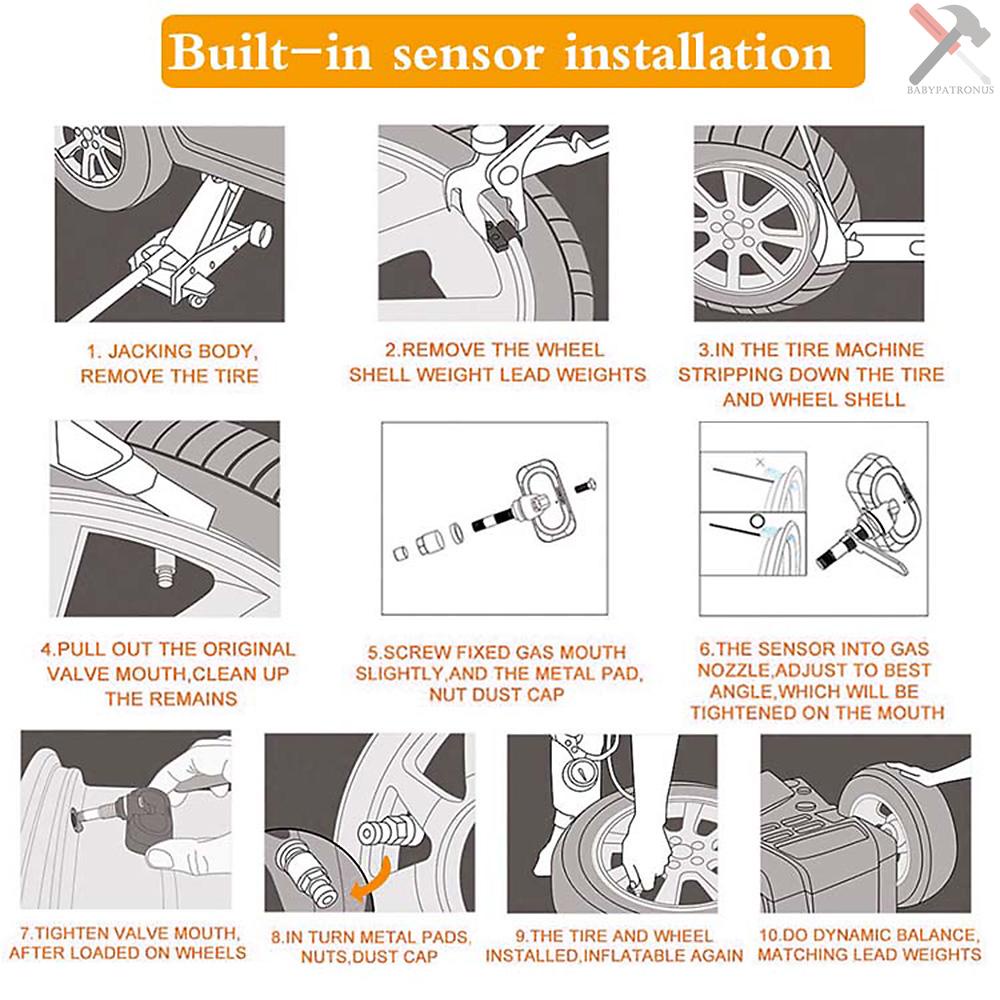 Built-in sensor installation

BABYPATRONUS

1. JACKING BODY, REMOVE THE TIRE

2.REMOVE THE WHEEL SHELL WEIGHT LEAD WEIGHTS

3.IN THE TIRE MACHINE STRIPPING DOWN THE TIRE AND WHEEL SHELL

4.PULL OUT THE ORIGINAL VALVE MOUTH,CLEAN UP THE REMAINS

5.SCREW FIXED GAS MOUTH SLIGHTLY,AND THE METAL PAD, NUT DUST CAP

6.THE SENSOR INTO GAS NOZZLE,ADJUST TO BEST ANGLE,WHICH WILL BE TIGHTENED ON THE MOUTH

7.TIGHTEN VALVE MOUTH, AFTER LOADED ON WHEELS

8.IN TURN METAL PADS, NUTS,DUST CAP

9.THE TIRE AND WHEEL INSTALLED,INFLATABLE AGAIN

10.DO DYNAMIC BALANCE, MATCHING LEAD WEIGHTS