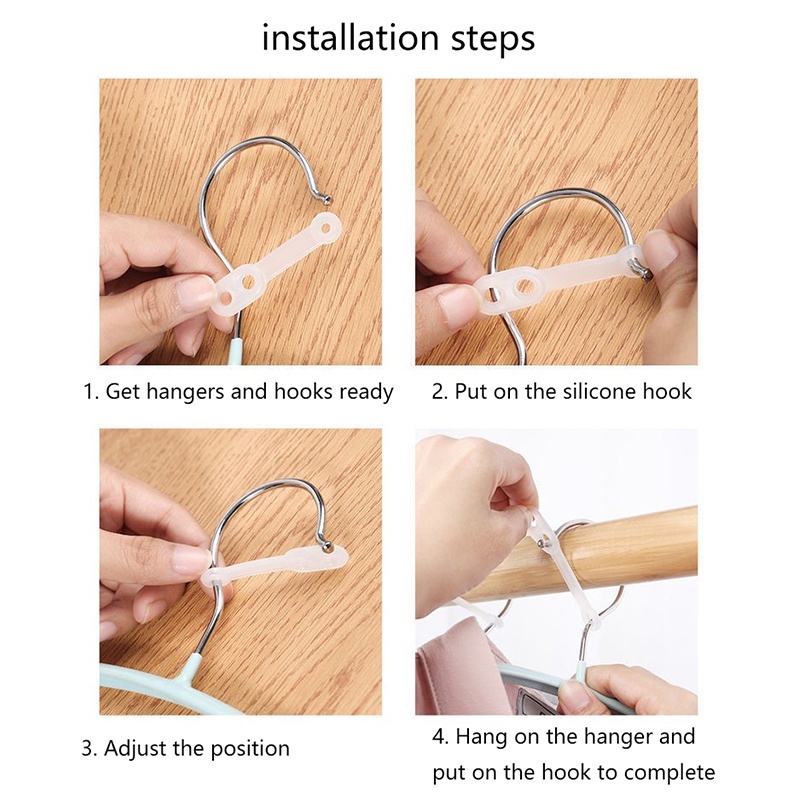 installation steps

1. Get hangers and hooks ready

2. Put on the silicone hook

3. Adjust the position

4. Hang on the hanger and put on the hook to complete