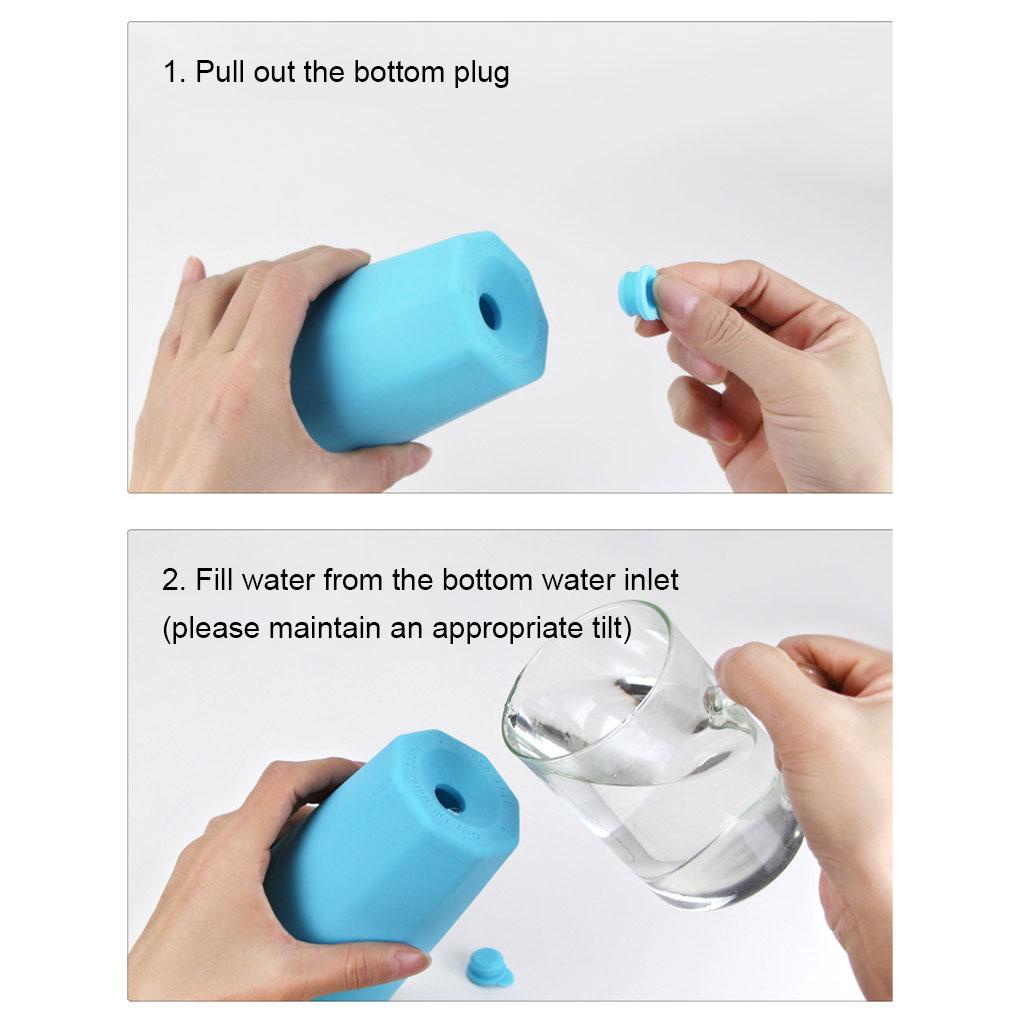 1. Pull out the bottom plug

2. Fill water from the bottom water inlet
(please maintain an appropriate tilt)