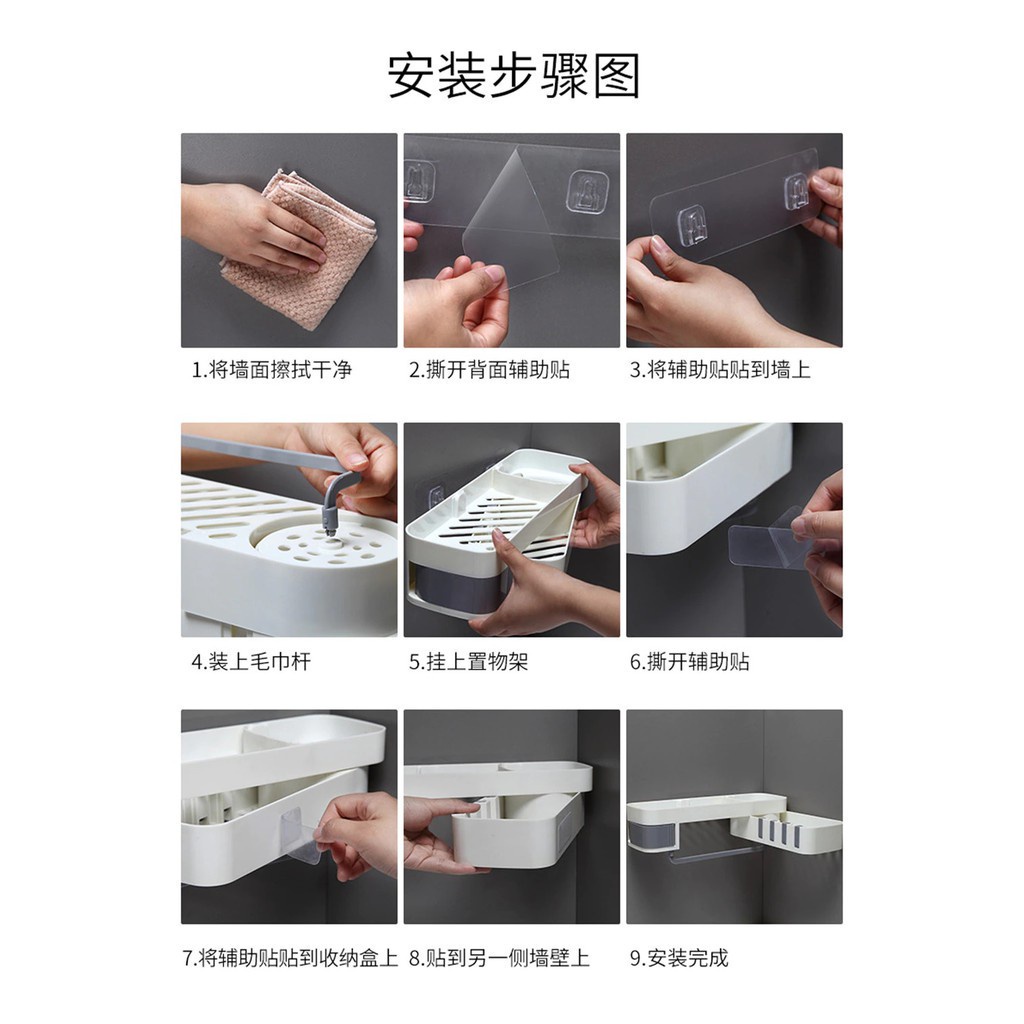 安装步骤图

1.将墙面擦拭干净

2.撕开背面辅助贴

3.将辅助贴贴到墙上

4.装上毛巾杆

5.挂上置物架

6.撕开辅助贴

7.将辅助贴贴到收纳盒上

8.贴到另一侧墙壁上

9.安装完成