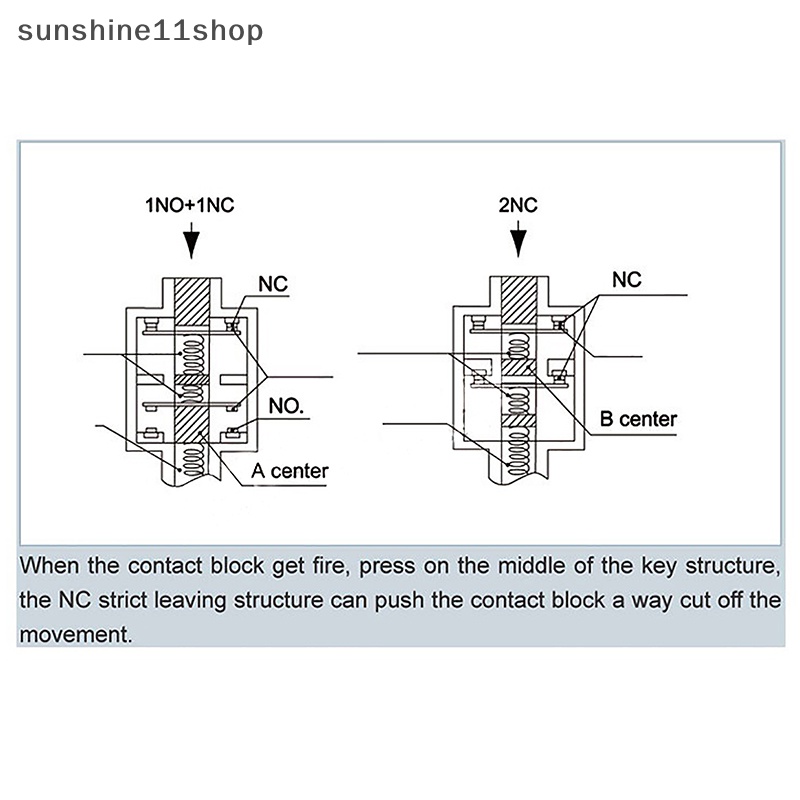 sunshine11shop

1NO+1NC

NC

NO.

A center

2NC

NC

B center

When the contact block get fire, press on the middle of the key structure, the NC strict leaving structure can push the contact block a way cut off the movement.