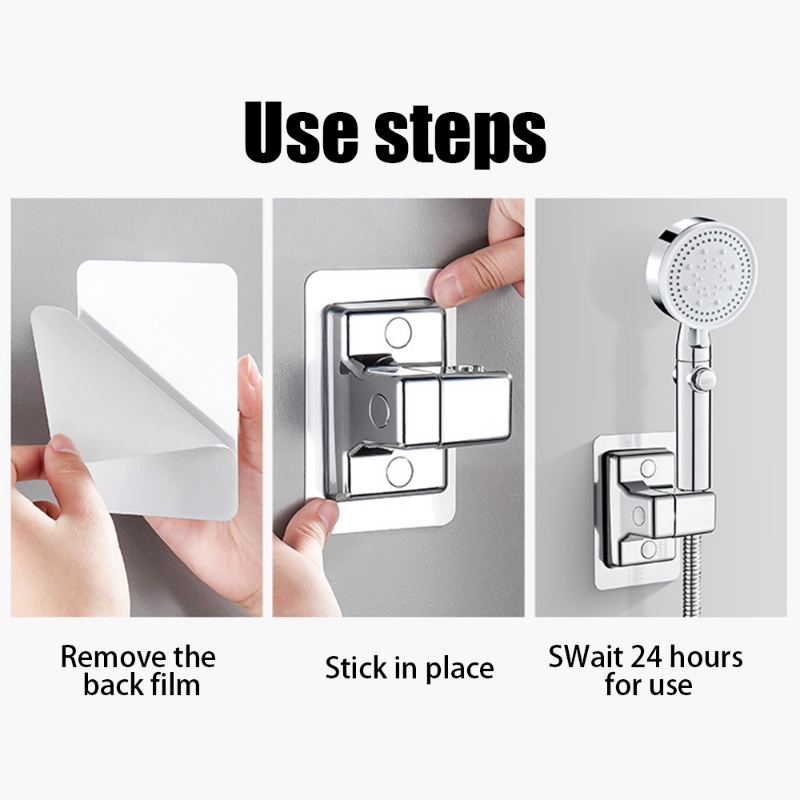 Use steps

Remove the back film

Stick in place

SWait 24 hours for use