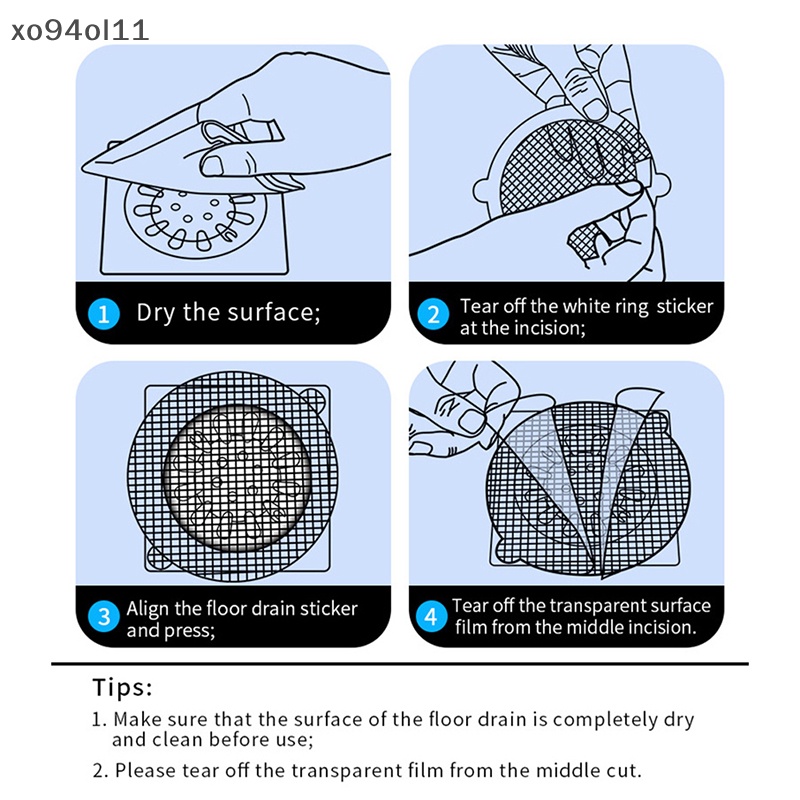 xo94ol11

1 Dry the surface;

2 Tear off the white ring sticker at the incision;

3 Align the floor drain sticker and press;

4 Tear off the transparent surface film from the middle incision.

Tips:

1. Make sure that the surface of the floor drain is completely dry and clean before use;

2. Please tear off the transparent film from the middle cut.