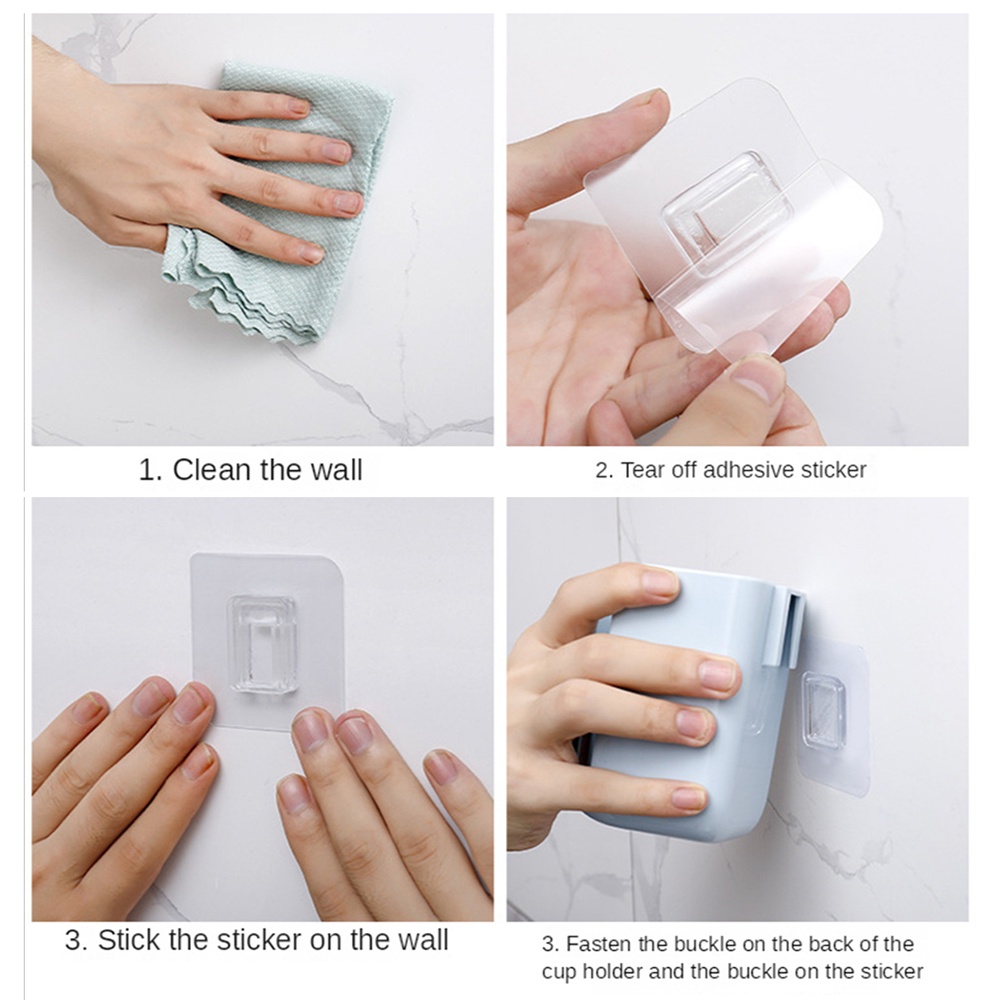 1. Clean the wall

2. Tear off adhesive sticker

3. Stick the sticker on the wall

3. Fasten the buckle on the back of the cup holder and the buckle on the sticker