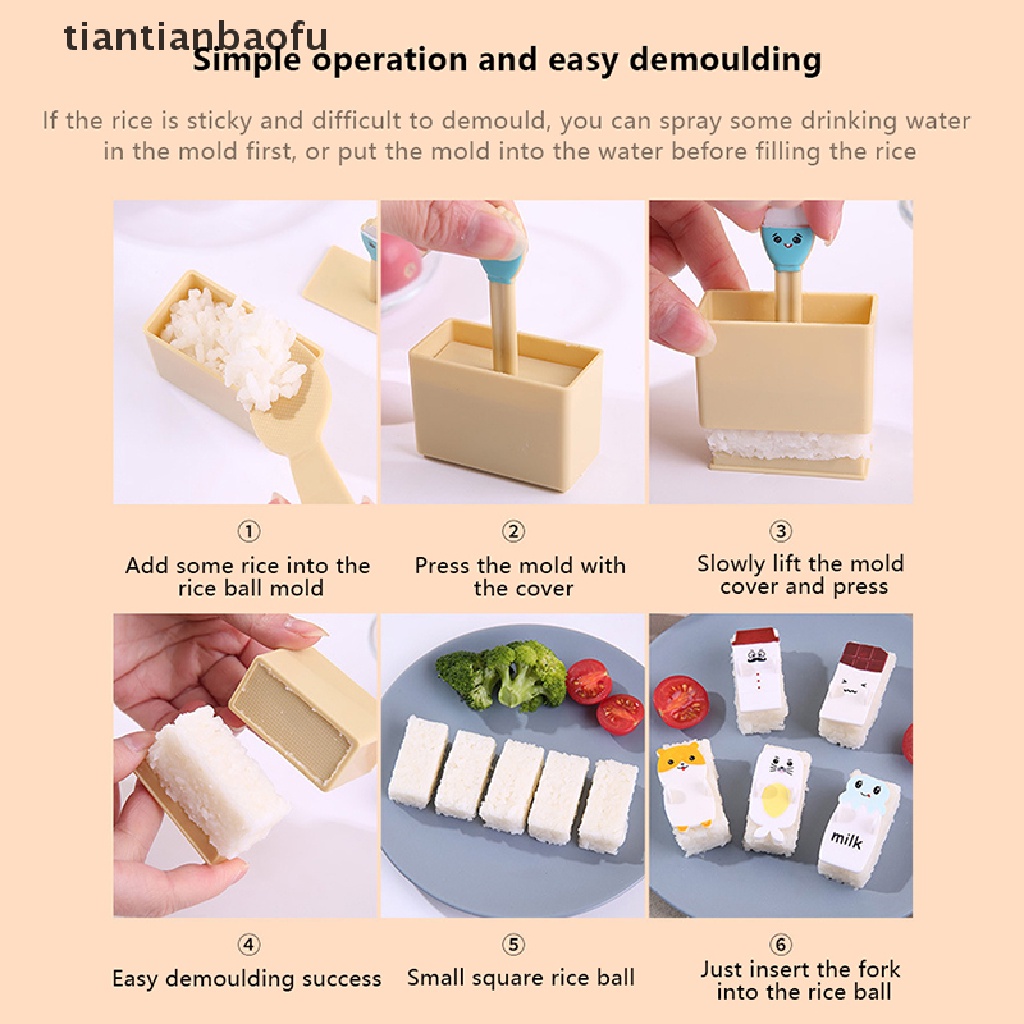 tiantianbaofu

Simple operation and easy demoulding

If the rice is sticky and difficult to demould, you can spray some drinking water in the mold first, or put the mold into the water before filling the rice

①
Add some rice into the rice ball mold

②
Press the mold with the cover

③
Slowly lift the mold cover and press

milk

④
Easy demoulding success

⑤
Small square rice ball

⑥
Just insert the fork into the rice ball