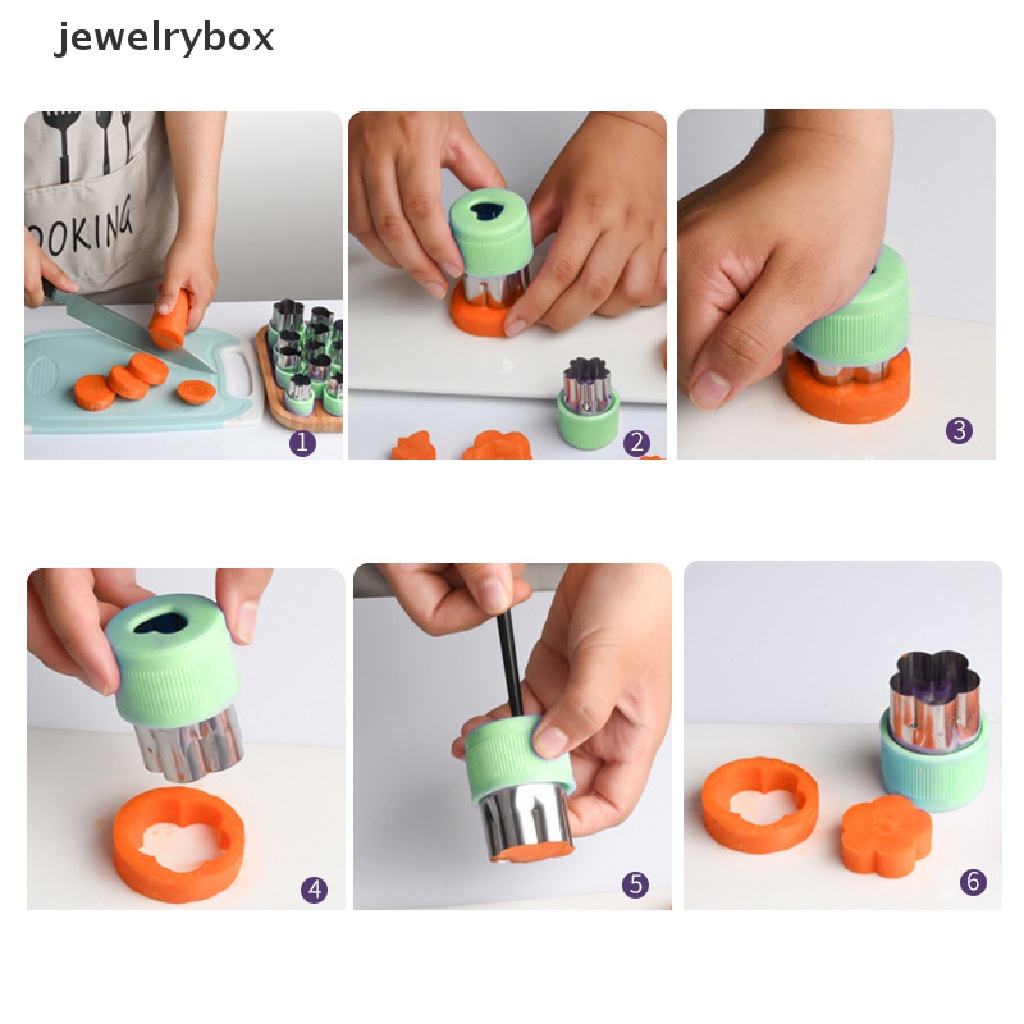 jewelrybox

OOKING

1

2

3

4

5

6