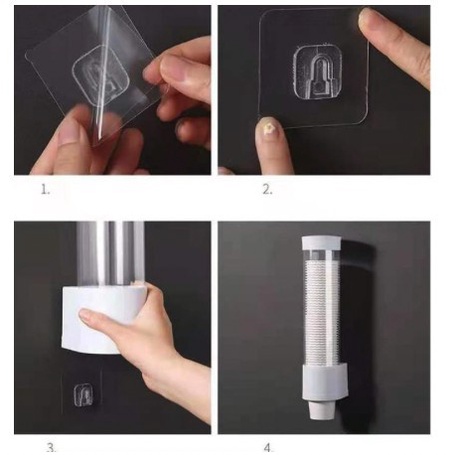 1.

2.

3.

4.