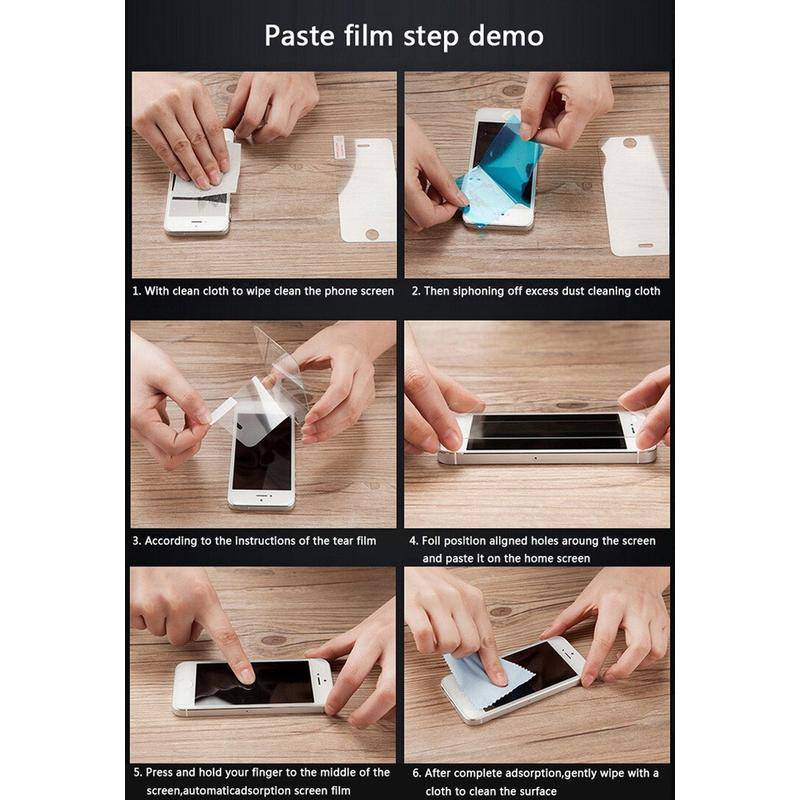 Paste film step demo

1. With clean cloth to wipe clean the phone screen

2. Then siphoning off excess dust cleaning cloth

3. According to the instructions of the tear film

4. Foil position aligned holes aroung the screen and paste it on the home screen

5. Press and hold your finger to the middle of the screen,automaticadsorption screen film

6. After complete adsorption,gently wipe with a cloth to clean the surface