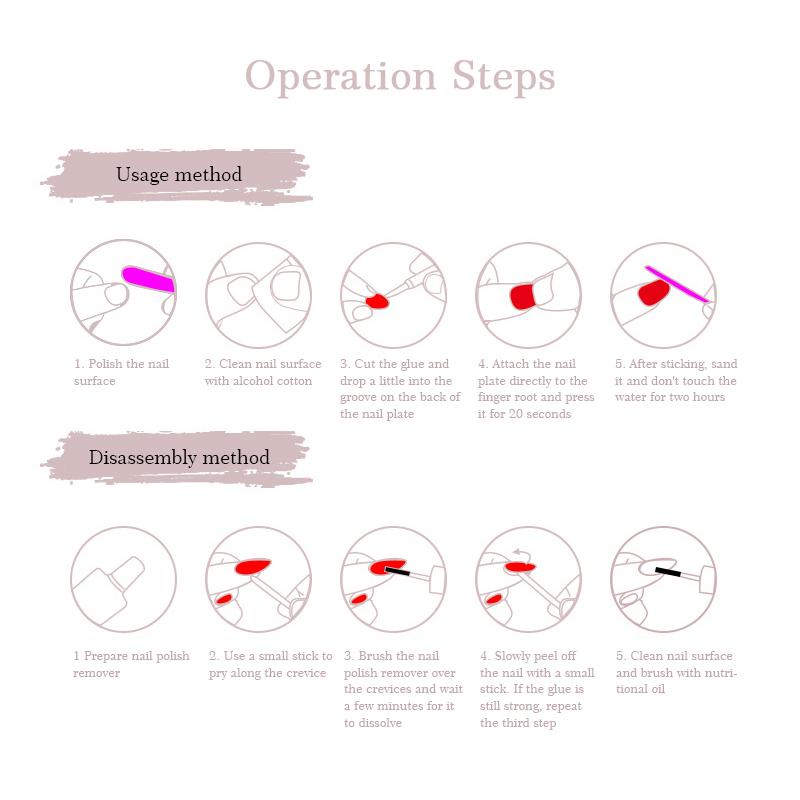 Operation Steps

Usage method

1. Polish the nail surface

2. Clean nail surface with alcohol cotton

3. Cut the glue and drop a little into the groove on the back of the nail plate

4. Attach the nail plate directly to the finger root and press it for 20 seconds

5. After sticking, sand it and don't touch the water for two hours

Disassembly method

1 Prepare nail polish remover

2. Use a small stick to pry along the crevice

3. Brush the nail polish remover over the crevices and wait a few minutes for it to dissolve

4. Slowly peel off the nail with a small stick. If the glue is still strong, repeat the third step

5. Clean nail surface and brush with nutritional oil