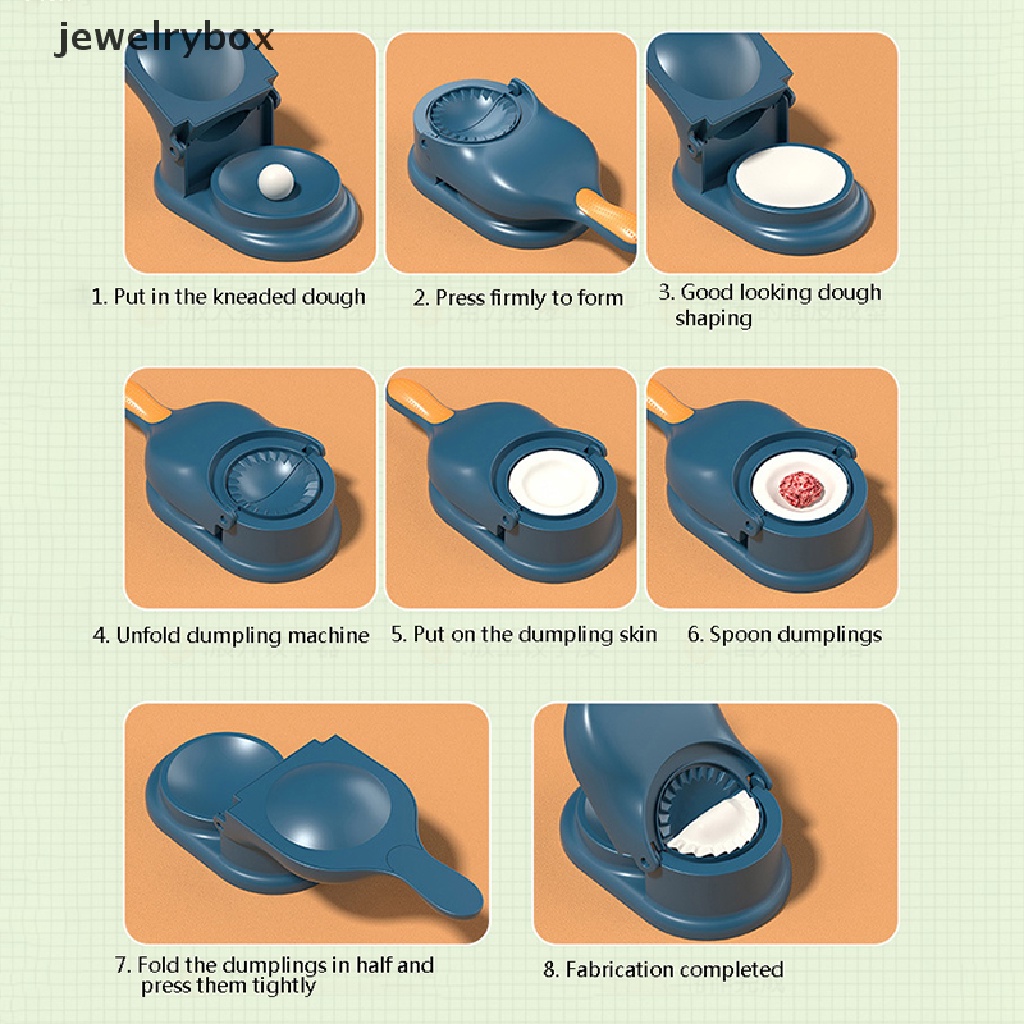 jewelrybox

1. Put in the kneaded dough

2. Press firmly to form

3. Good looking dough shaping

4. Unfold dumpling machine

5. Put on the dumpling skin

6. Spoon dumplings

7. Fold the dumplings in half and press them tightly

8. Fabrication completed