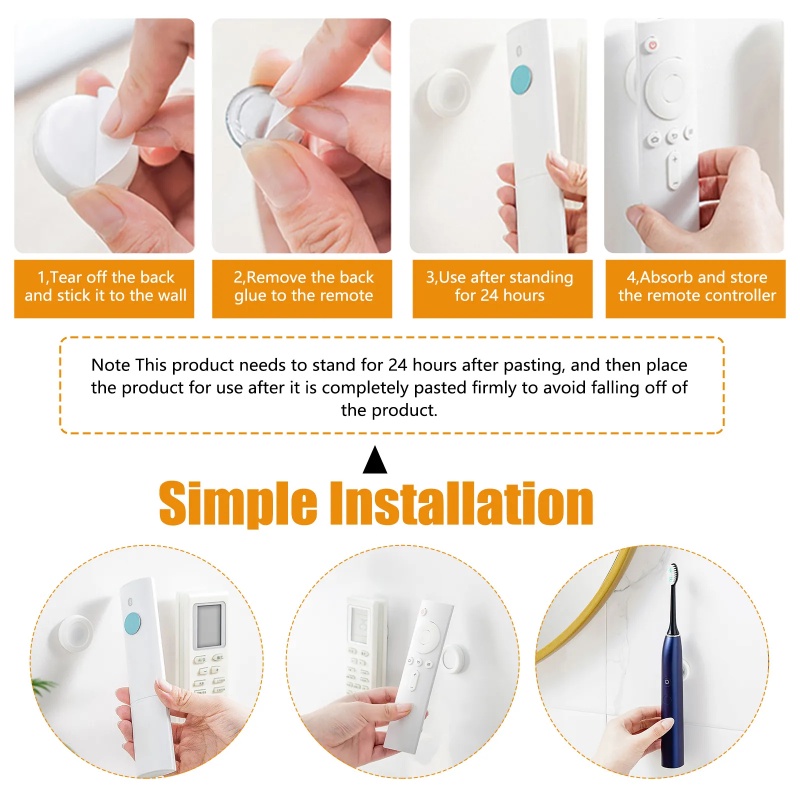 1,Tear off the back and stick it to the wall

2,Remove the back glue to the remote

3,Use after standing for 24 hours

4,Absorb and store the remote controller

Note This product needs to stand for 24 hours after pasting, and then place the product for use after it is completely pasted firmly to avoid falling off of the product.

Simple Installation