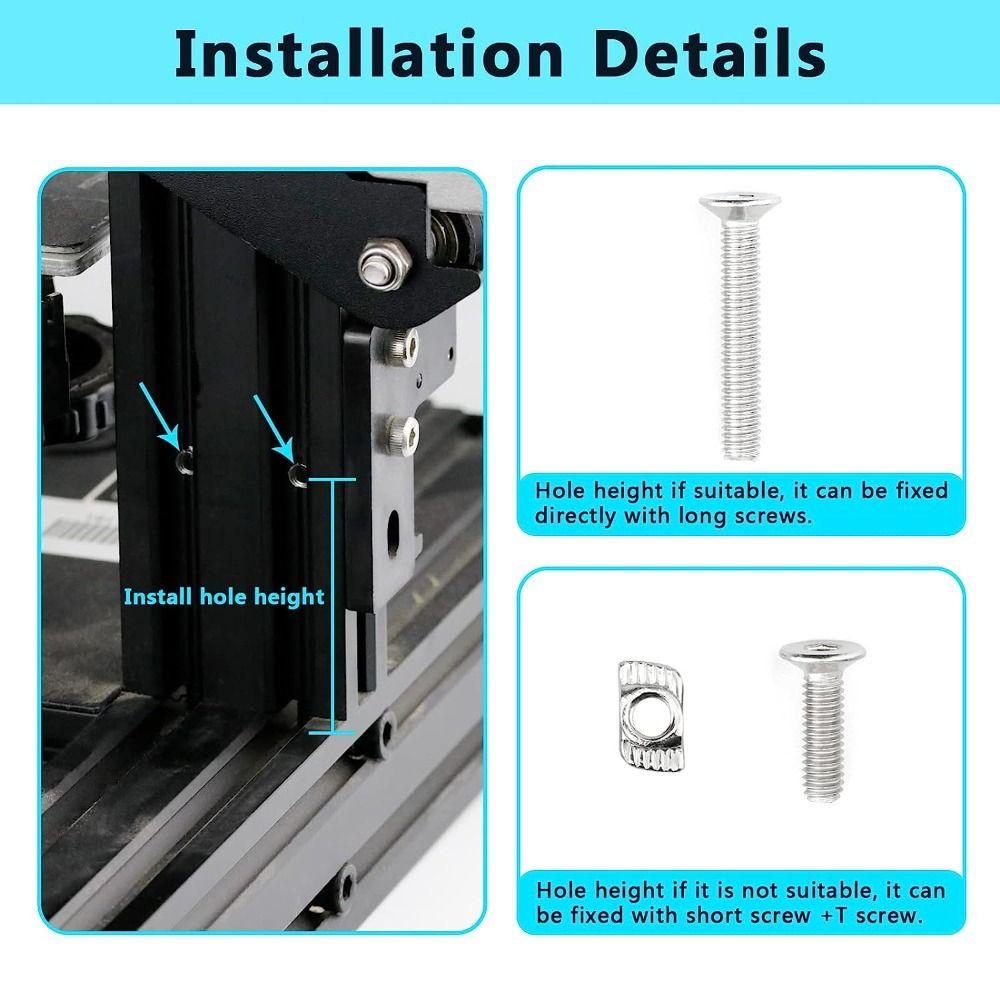 Installation Details

Install hole height

Hole height if suitable, it can be fixed directly with long screws.

Hole height if it is not suitable, it can be fixed with short screw +T screw.