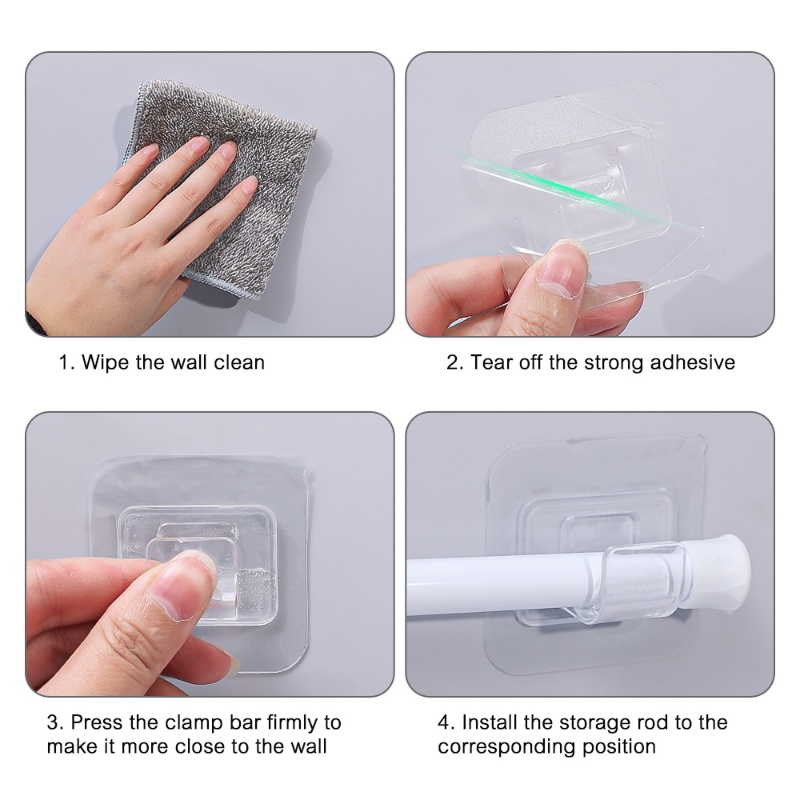 1. Wipe the wall clean

2. Tear off the strong adhesive

3. Press the clamp bar firmly to make it more close to the wall

4. Install the storage rod to the corresponding position