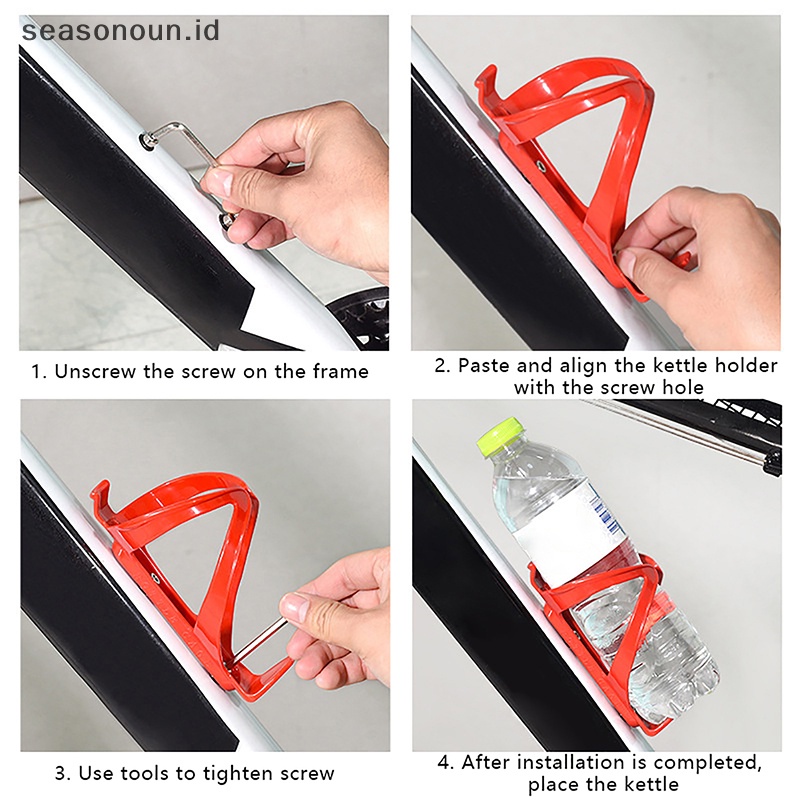 seasonoun.id

1. Unscrew the screw on the frame

2. Paste and align the kettle holder with the screw hole

3. Use tools to tighten screw

4. After installation is completed, place the kettle