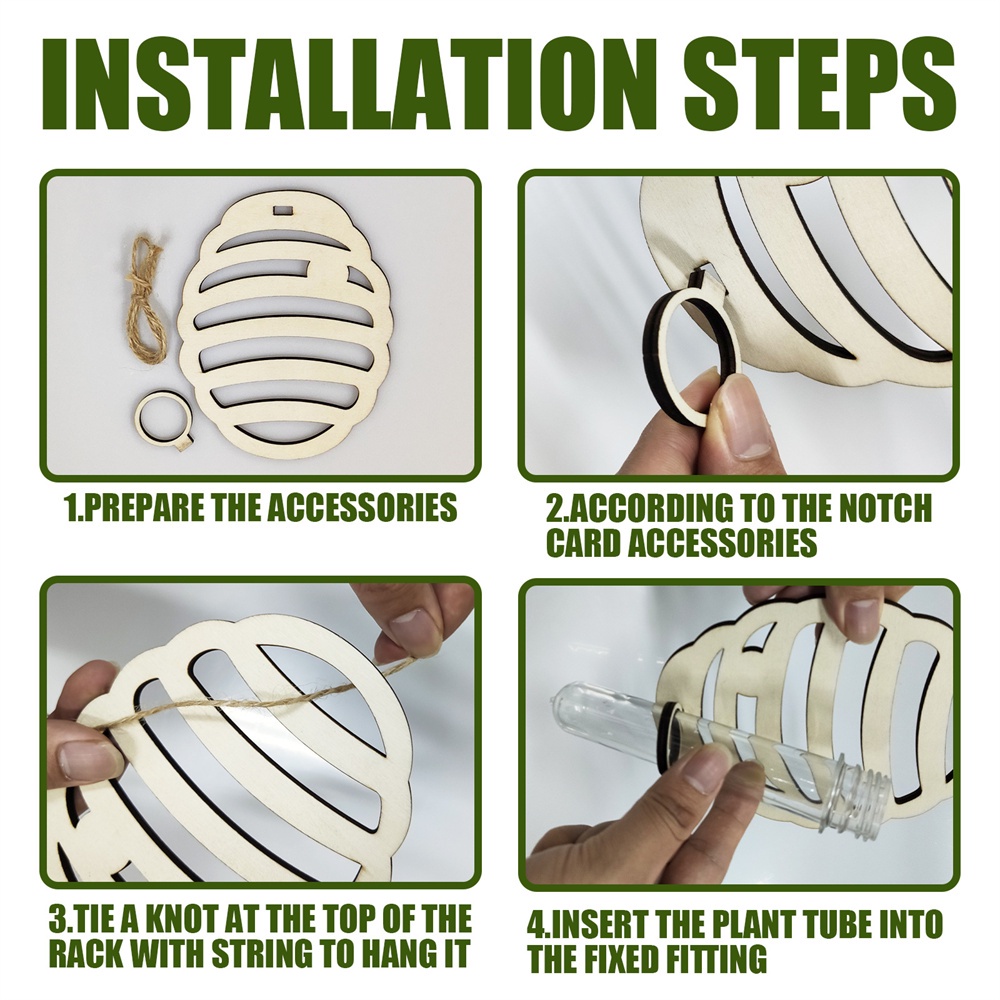 INSTALLATION STEPS

1.PREPARE THE ACCESSORIES

2.ACCORDING TO THE NOTCH CARD ACCESSORIES

3.TIE A KNOT AT THE TOP OF THE RACK WITH STRING TO HANG IT

4.INSERT THE PLANT TUBE INTO THE FIXED FITTING