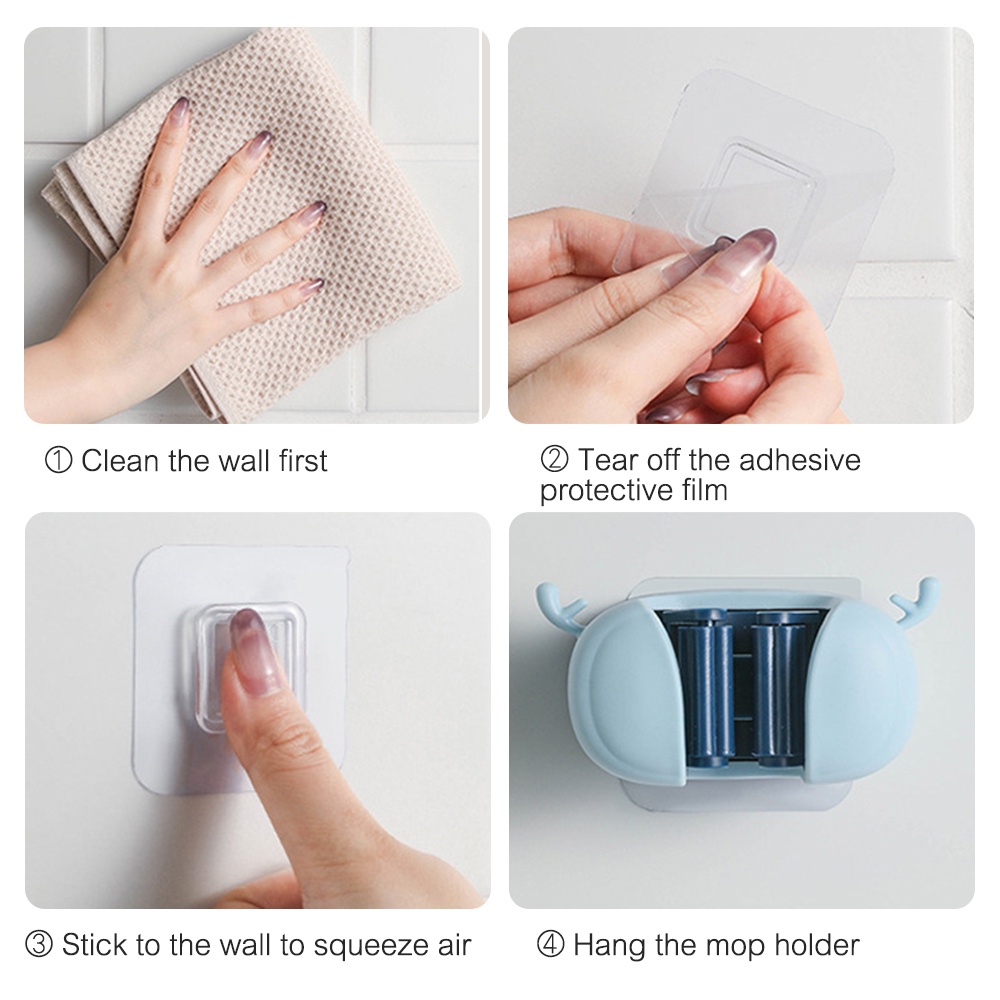 ① Clean the wall first

② Tear off the adhesive protective film

③ Stick to the wall to squeeze air

④ Hang the mop holder