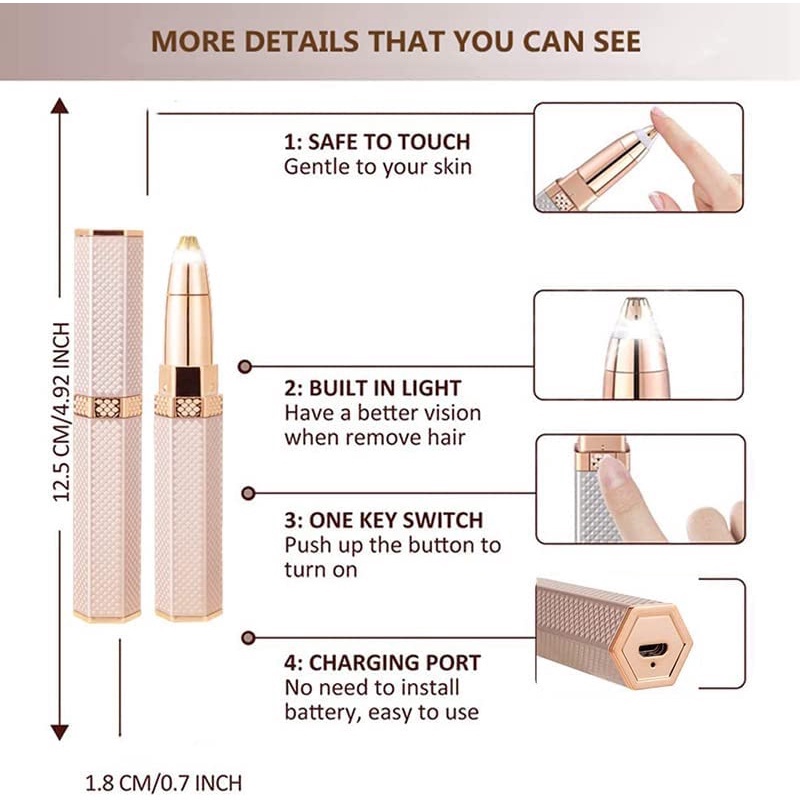 MORE DETAILS THAT YOU CAN SEE

12.5 CM/4.92 INCH

1: SAFE TO TOUCH
Gentle to your skin

2: BUILT IN LIGHT
Have a better vision when remove hair

3: ONE KEY SWITCH
Push up the button to turn on

4: CHARGING PORT
No need to install battery, easy to use

1.8 CM/0.7 INCH