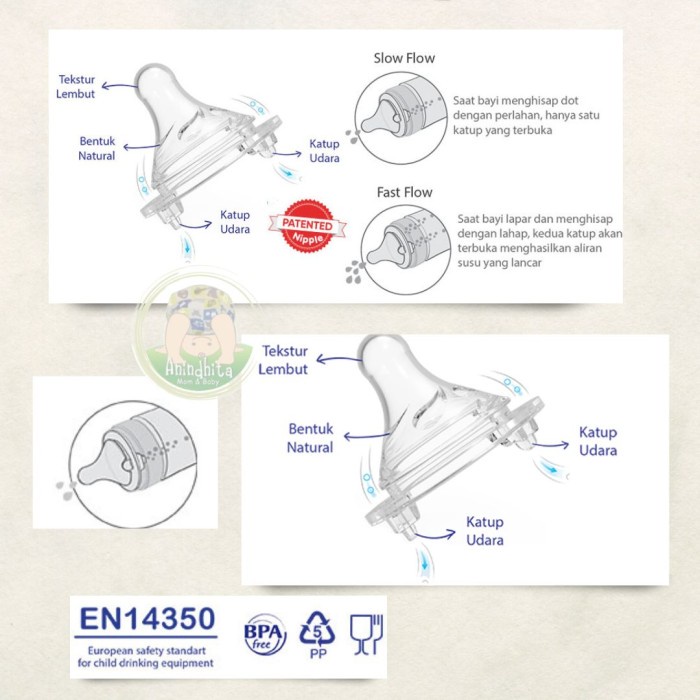 Tekstur Lembut

Bentuk Natural

Katup Udara

Katup Udara

PATENTED Nipple

Slow Flow

Saat bayi menghisap dot dengan perlahan, hanya satu katup yang terbuka

Fast Flow

Saat bayi lapar dan menghisap dengan lahap, kedua katup akan terbuka menghasilkan aliran susu yang lancar

Anindhita Mom & Baby

Tekstur Lembut

Bentuk Natural

Katup Udara

Katup Udara

EN14350

European safety standart for child drinking equipment

BPA free

5

PP