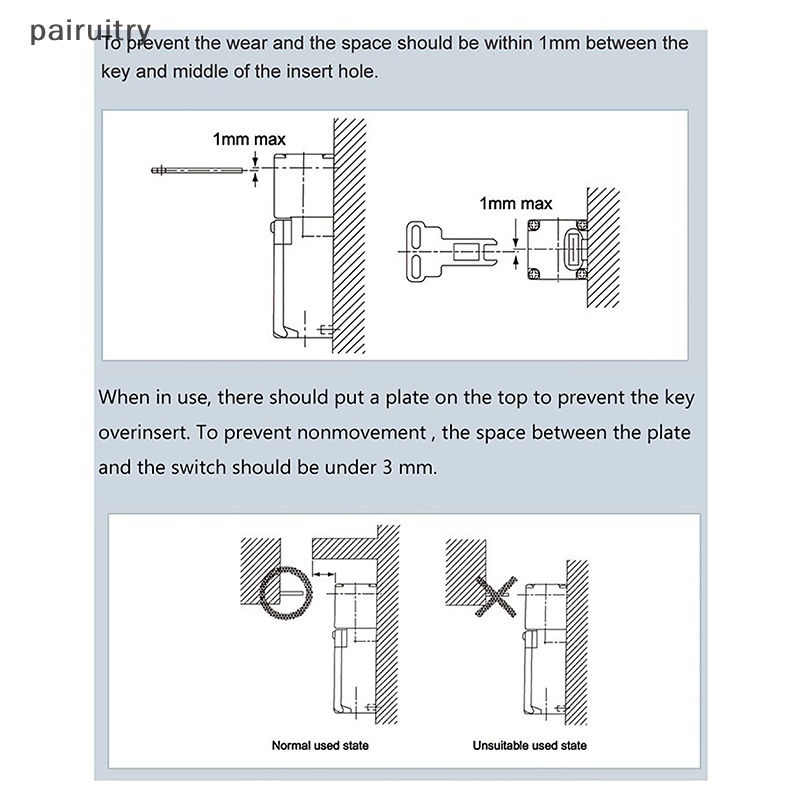 pairuitry

To prevent the wear and the space should be within 1mm between the key and middle of the insert hole.

1mm max

1mm max

When in use, there should put a plate on the top to prevent the key overinsert. To prevent nonmovement , the space between the plate and the switch should be under 3 mm.

Normal used state

Unsuitable used state