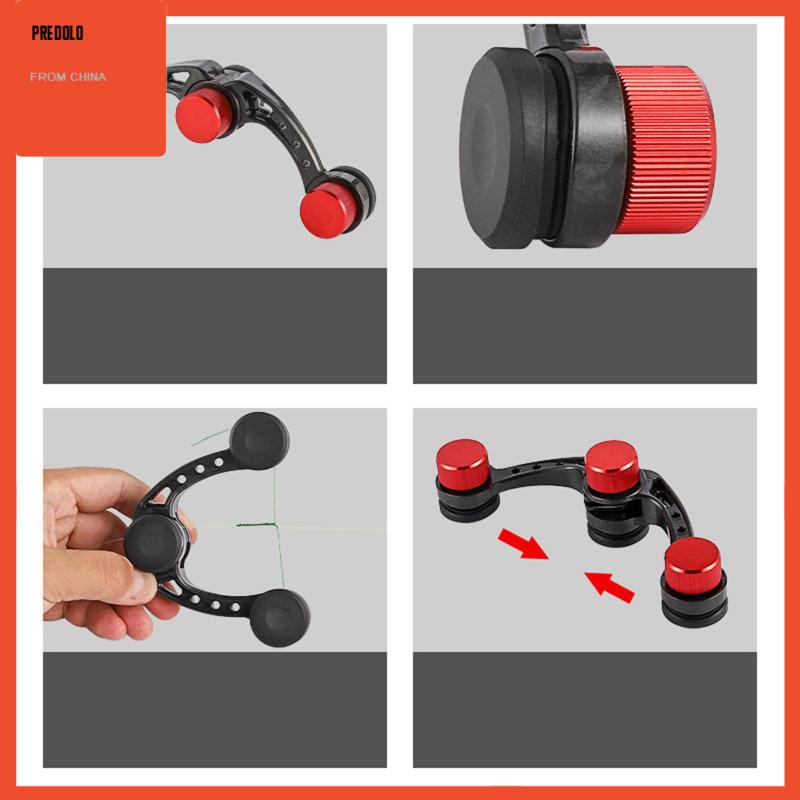 PREDOLO

FROM CHINA