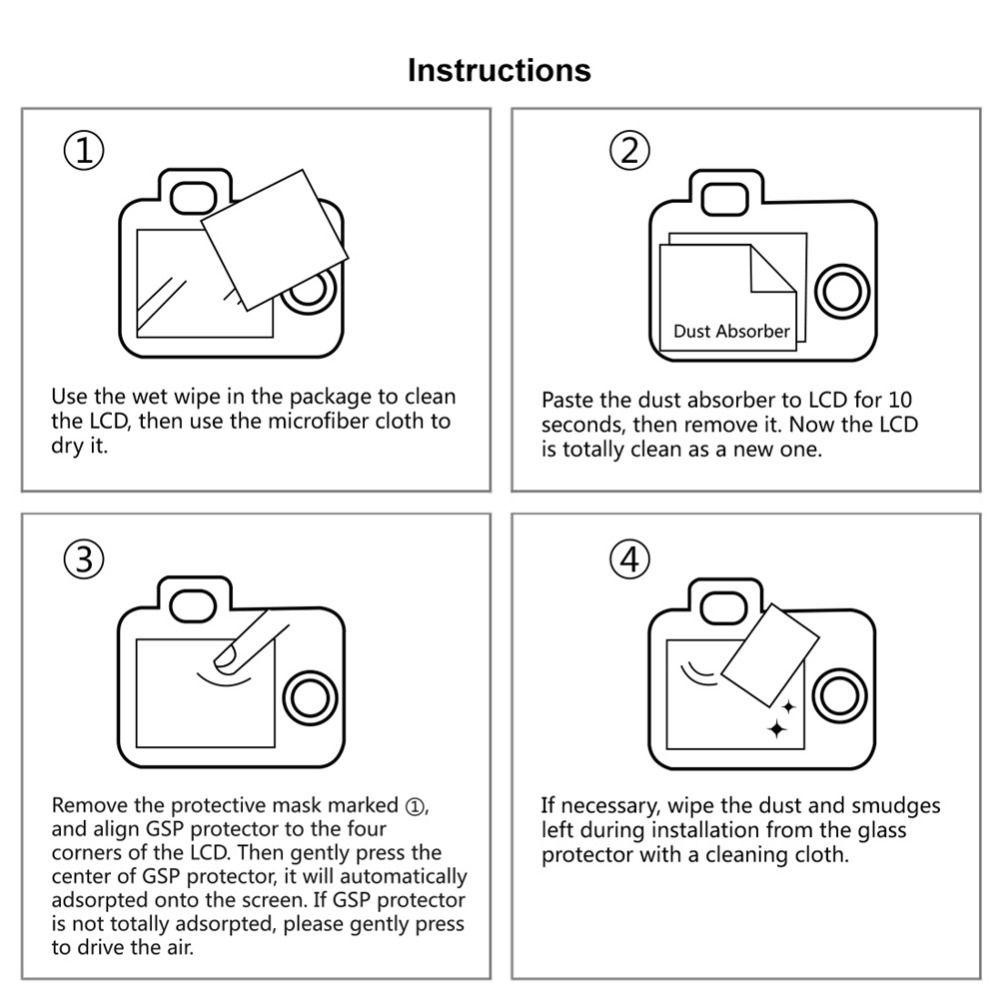 Instructions

①

Use the wet wipe in the package to clean the LCD, then use the microfiber cloth to dry it.

②

Dust Absorber

Paste the dust absorber to LCD for 10 seconds, then remove it. Now the LCD is totally clean as a new one.

③

Remove the protective mask marked ①, and align GSP protector to the four corners of the LCD. Then gently press the center of GSP protector, it will automatically adsorpted onto the screen. If GSP protector is not totally adsorpted, please gently press to drive the air.

④

If necessary, wipe the dust and smudges left during installation from the glass protector with a cleaning cloth.