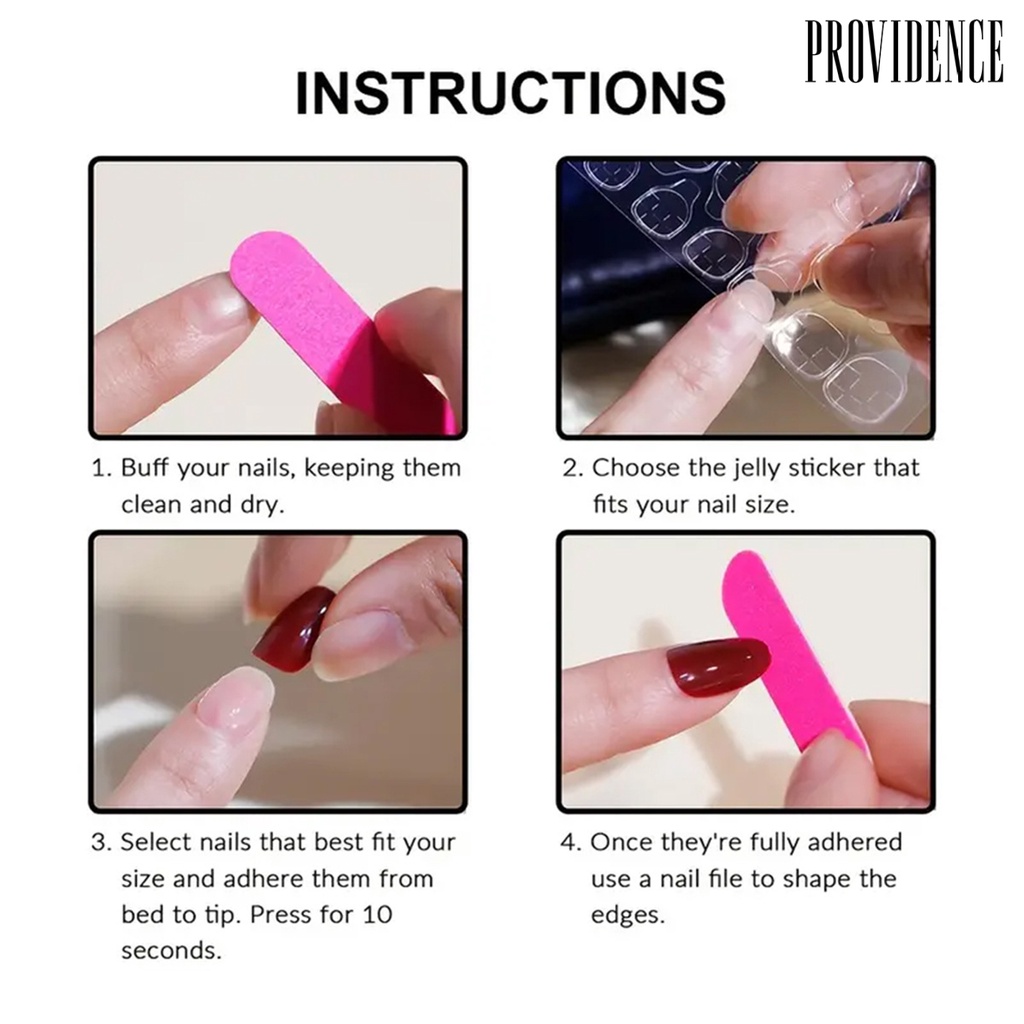 PROVIDENCE

INSTRUCTIONS

1. Buff your nails, keeping them clean and dry.

2. Choose the jelly sticker that fits your nail size.

3. Select nails that best fit your size and adhere them from bed to tip. Press for 10 seconds.

4. Once they're fully adhered use a nail file to shape the edges.