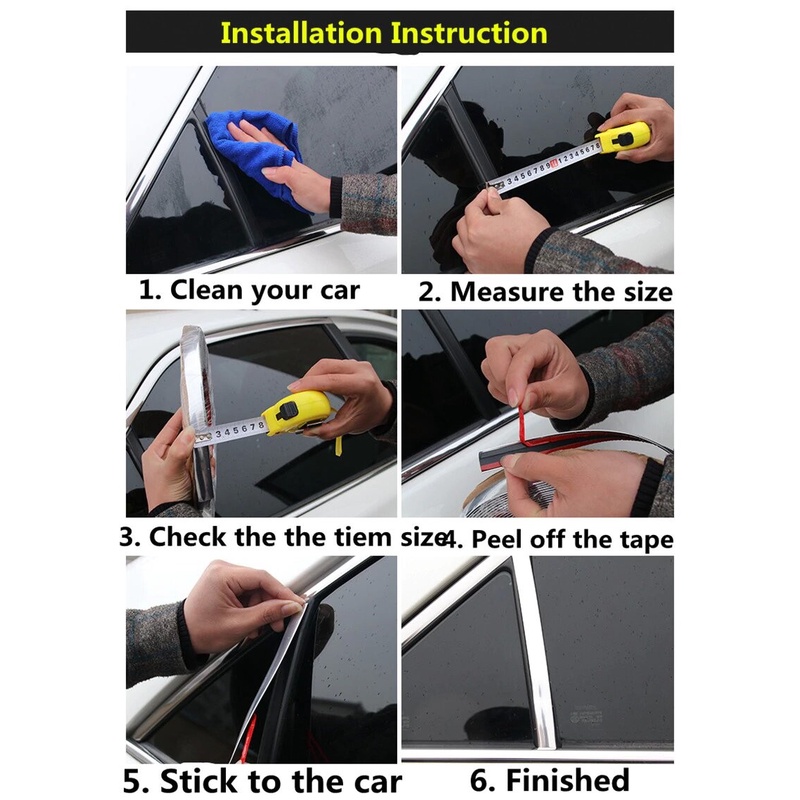 Installation Instruction

1. Clean your car

2. Measure the size

3. Check the the tiem size

4. Peel off the tape

5. Stick to the car

6. Finished