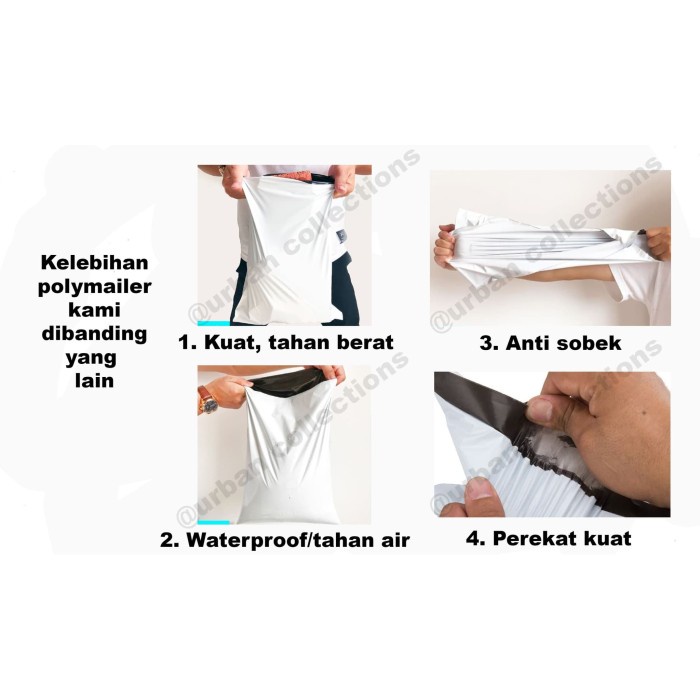 Kelebihan polymailer kami dibanding yang lain

@urban collections

1. Kuat, tahan berat

@urban collections

3. Anti sobek

@urban collections

2. Waterproof/tahan air

@urban collections

4. Perekat kuat