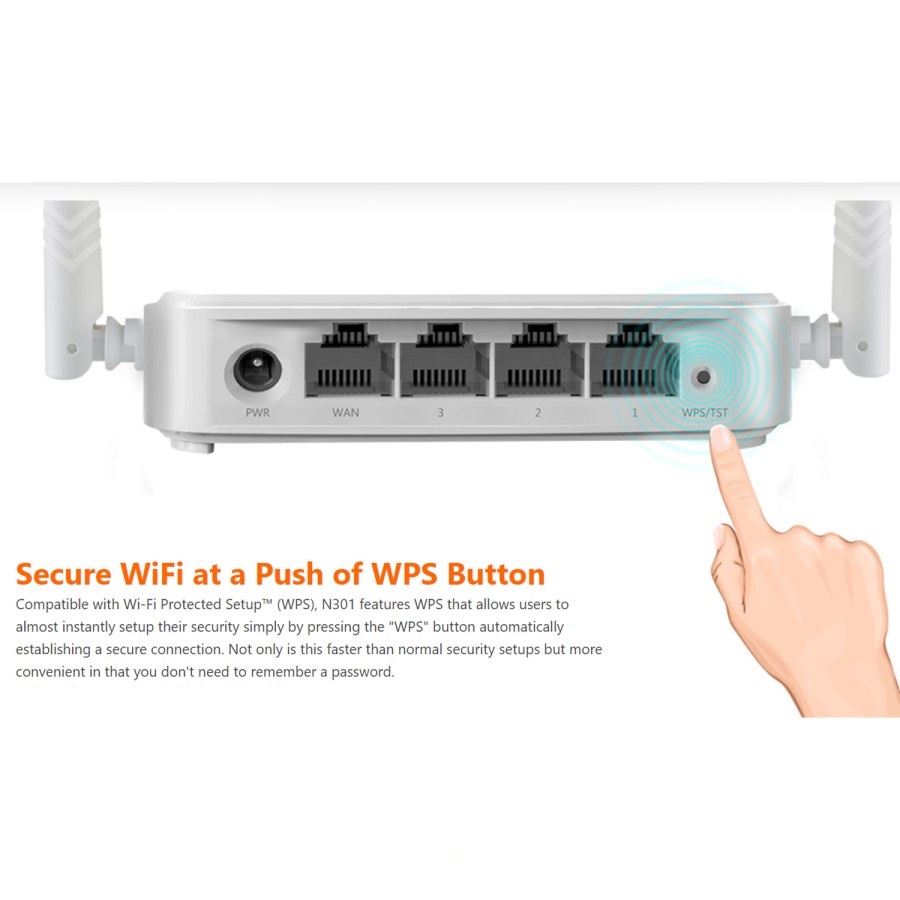 PWR WAN 3 2 1 WPS/TST

Secure WiFi at a Push of WPS Button

Compatible with Wi-Fi Protected Setup™ (WPS), N301 features WPS that allows users to almost instantly setup their security simply by pressing the "WPS" button automatically establishing a secure connection. Not only is this faster than normal security setups but more convenient in that you don't need to remember a password.