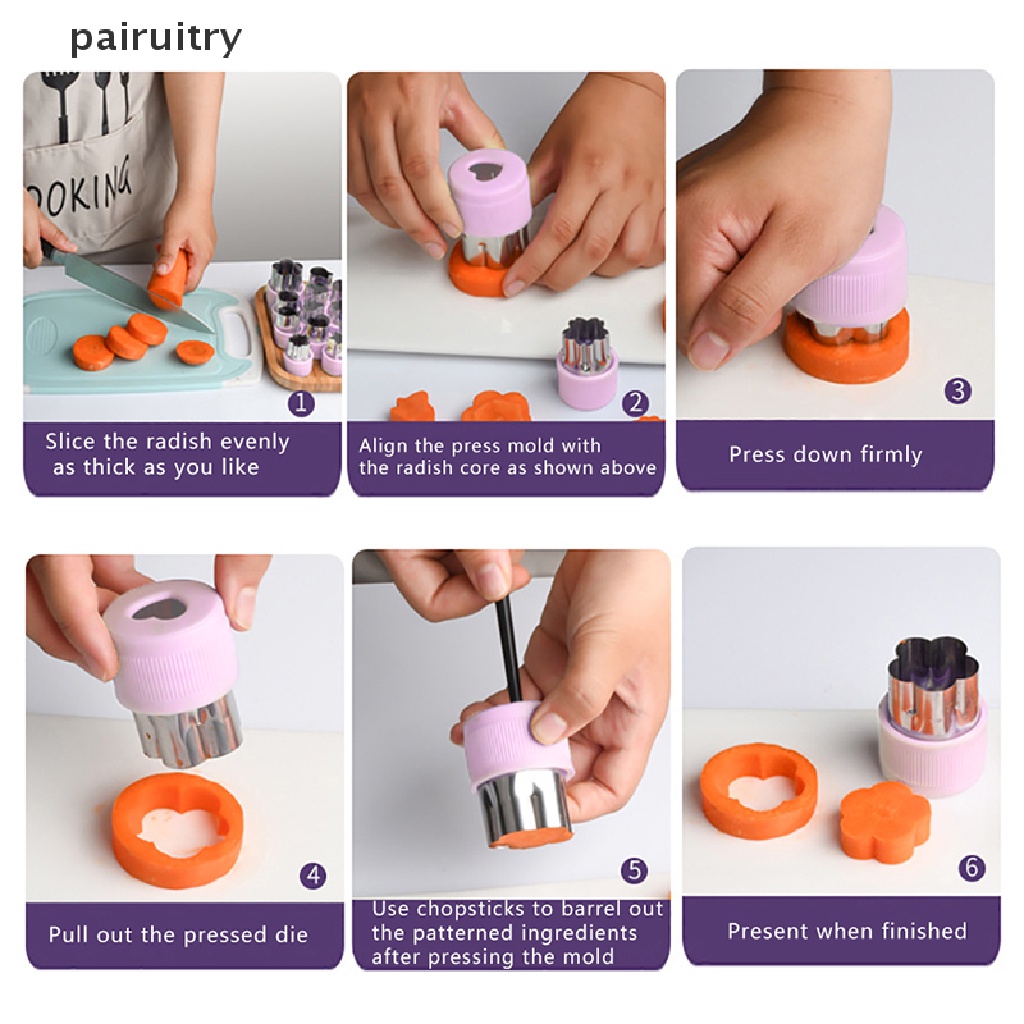 pairuitry

OOKING

1
Slice the radish evenly as thick as you like

2
Align the press mold with the radish core as shown above

3
Press down firmly

4
Pull out the pressed die

5
Use chopsticks to barrel out the patterned ingredients after pressing the mold

6
Present when finished