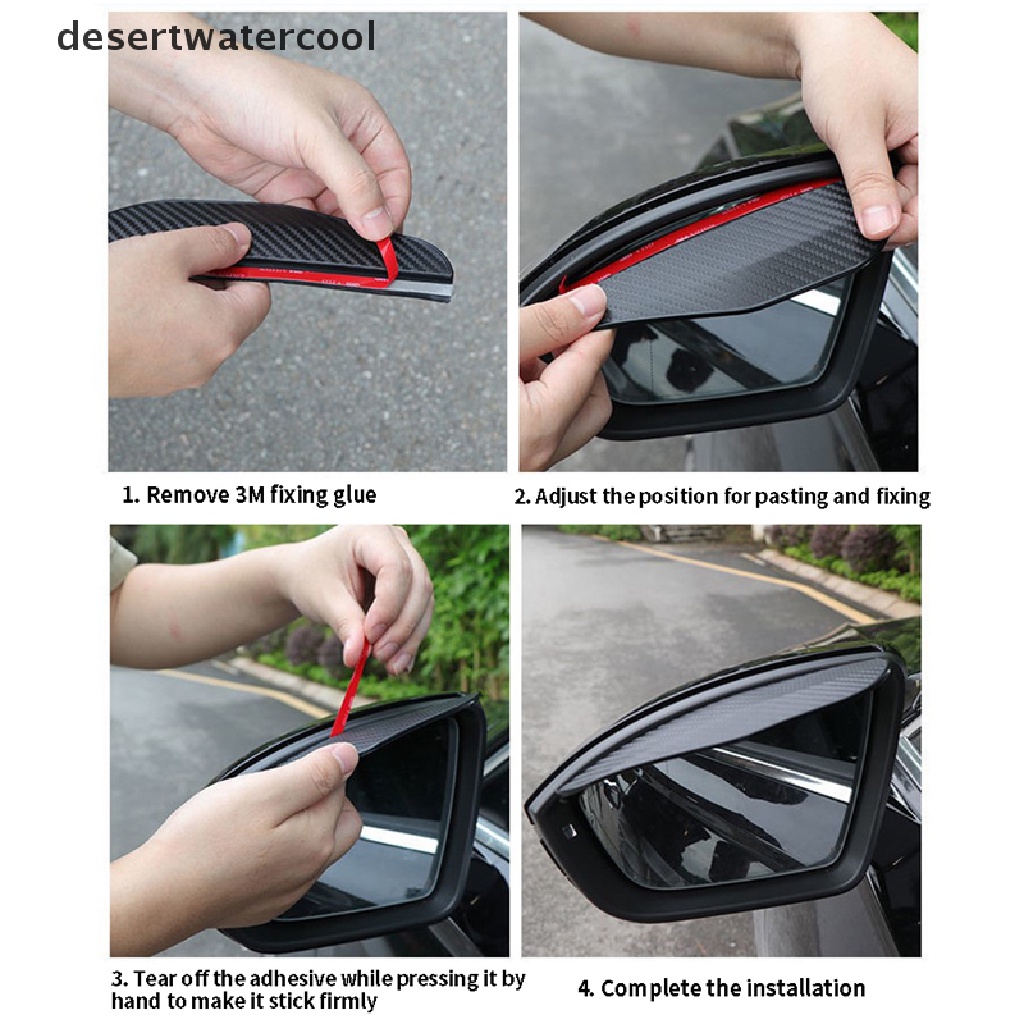 desertwatercool

1. Remove 3M fixing glue

2. Adjust the position for pasting and fixing

3. Tear off the adhesive while pressing it by hand to make it stick firmly

4. Complete the installation