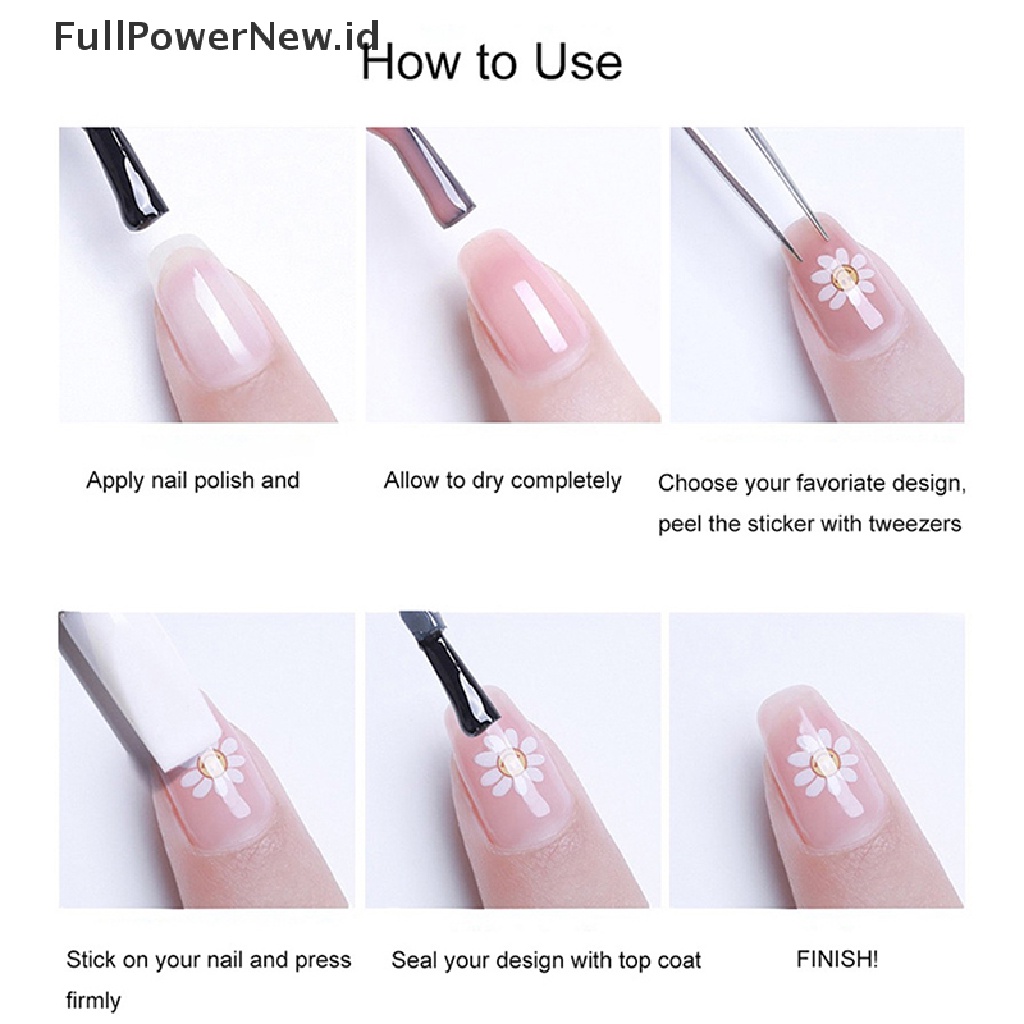 FullPowerNew.id

How to Use

Apply nail polish and

Allow to dry completely

Choose your favoriate design, peel the sticker with tweezers

Stick on your nail and press firmly

Seal your design with top coat

FINISH!