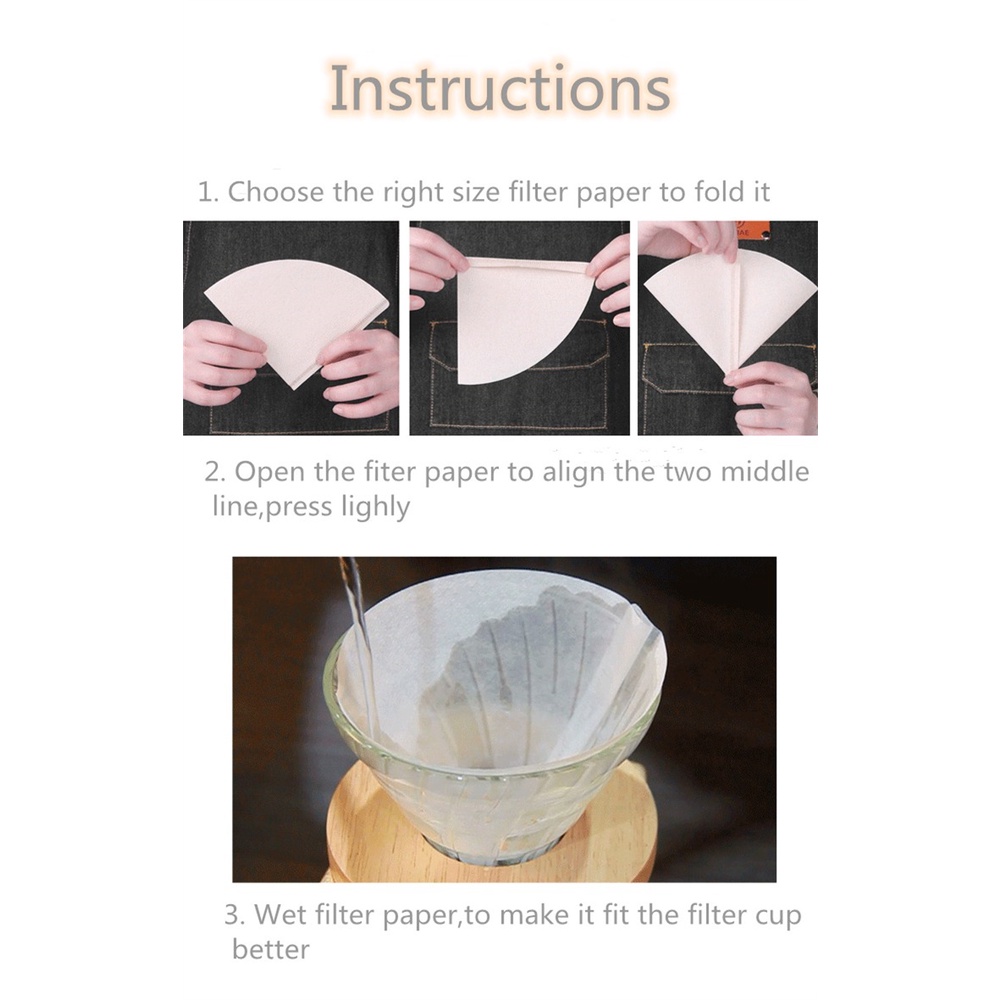 Instructions

1. Choose the right size filter paper to fold it

2. Open the fiter paper to align the two middle line,press lighly

3. Wet filter paper,to make it fit the filter cup better