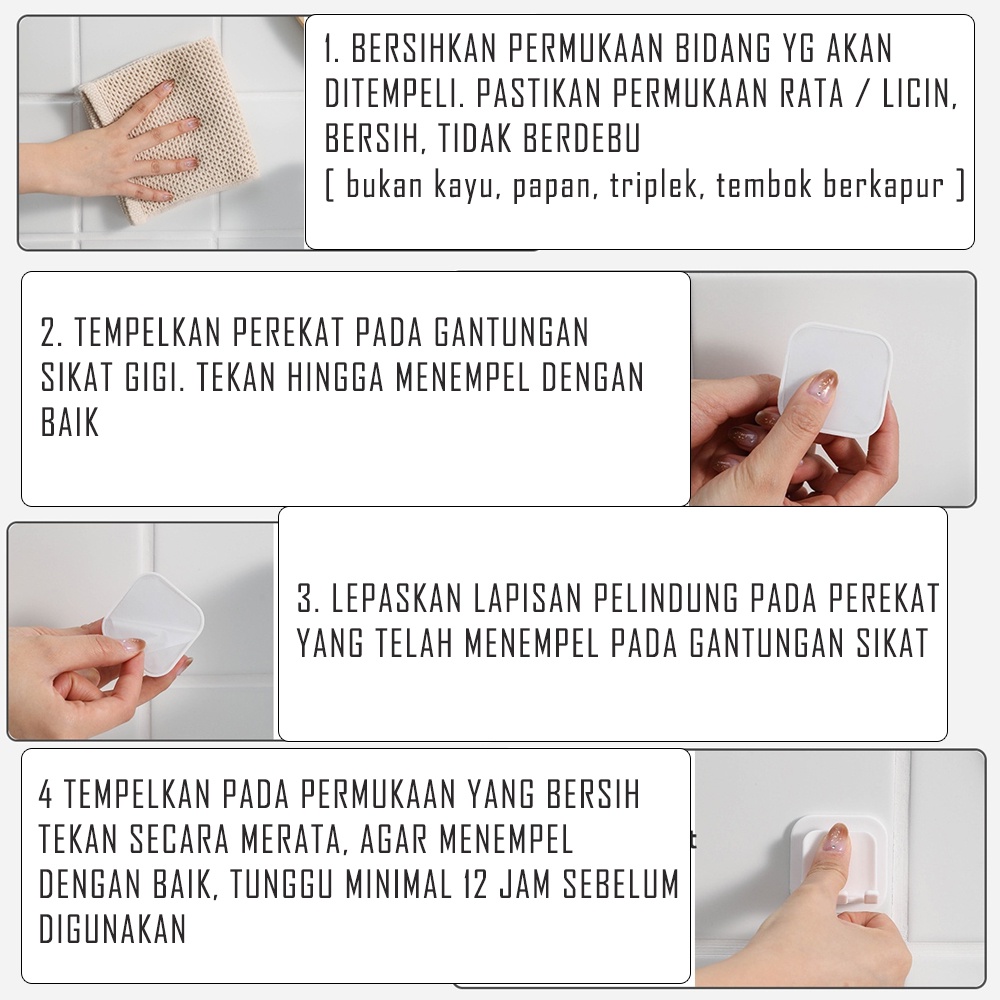 1. BERSIHKAN PERMUKAAN BIDANG YG AKAN DITEMPELI. PASTIKAN PERMUKAAN RATA / LICIN, BERSIH, TIDAK BERDEBU
[ bukan kayu, papan, triplek, tembok berkapur ]

2. TEMPELKAN PEREKAT PADA GANTUNGAN SIKAT GIGI. TEKAN HINGGA MENEMPEL DENGAN BAIK

3. LEPASKAN LAPISAN PELINDUNG PADA PEREKAT YANG TELAH MENEMPEL PADA GANTUNGAN SIKAT

4 TEMPELKAN PADA PERMUKAAN YANG BERSIH TEKAN SECARA MERATA, AGAR MENEMPEL DENGAN BAIK, TUNGGU MINIMAL 12 JAM SEBELUM DIGUNAKAN