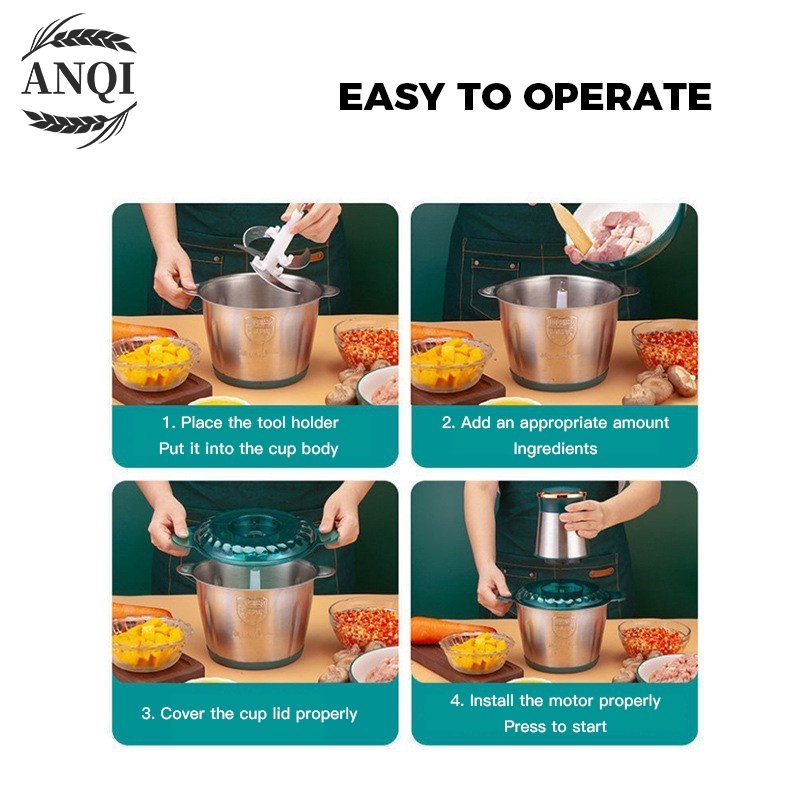 ANQI

EASY TO OPERATE

1. Place the tool holder
Put it into the cup body

2. Add an appropriate amount
Ingredients

3. Cover the cup lid properly

4. Install the motor properly
Press to start