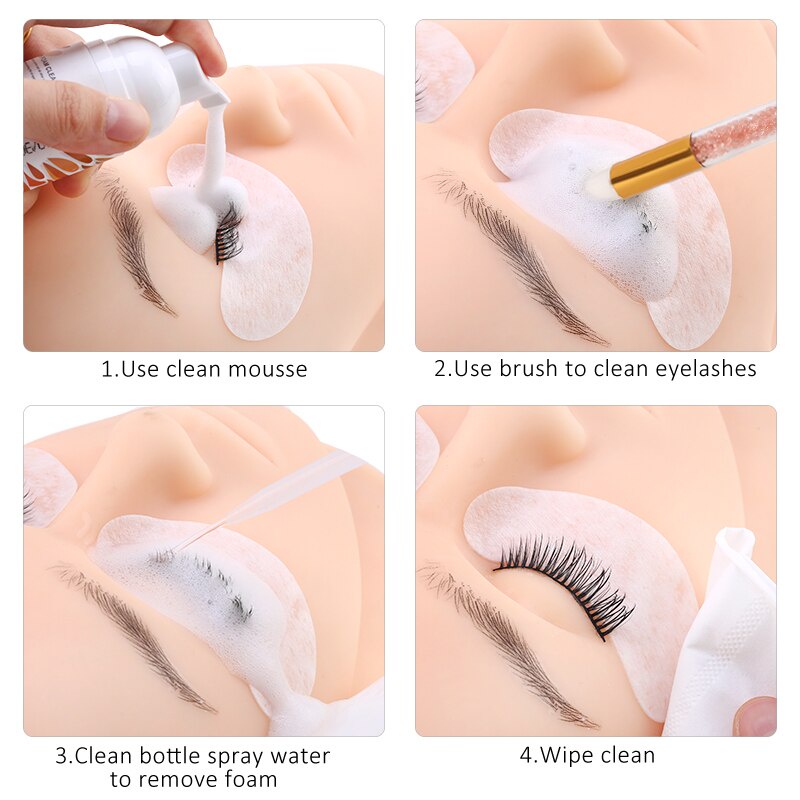 1.Use clean mousse

2.Use brush to clean eyelashes

3.Clean bottle spray water to remove foam

4.Wipe clean