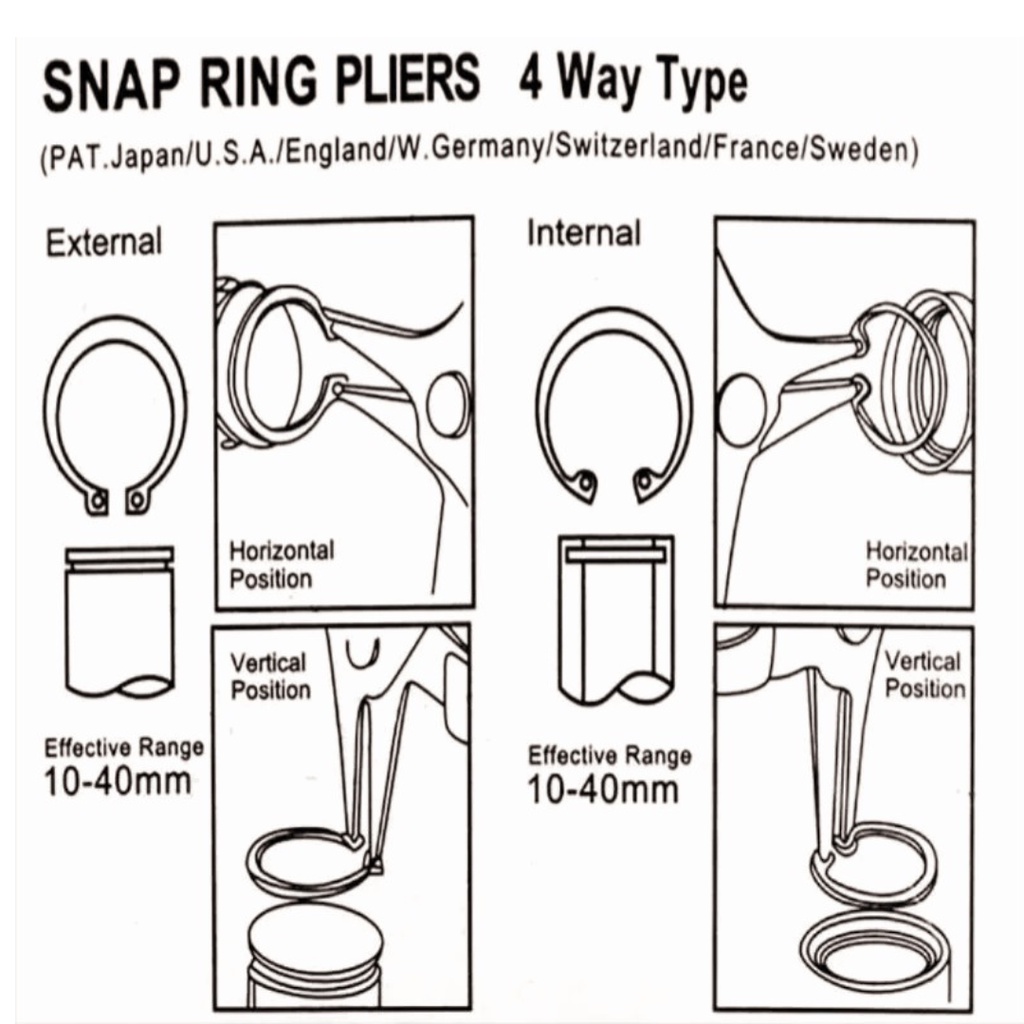 SNAP RING PLIERS 4 Way Type

(PAT.Japan/U.S.A./England/W.Germany/Switzerland/France/Sweden)

External

Horizontal Position

Vertical Position

Effective Range
10-40mm

Internal

Horizontal Position

Vertical Position

Effective Range
10-40mm