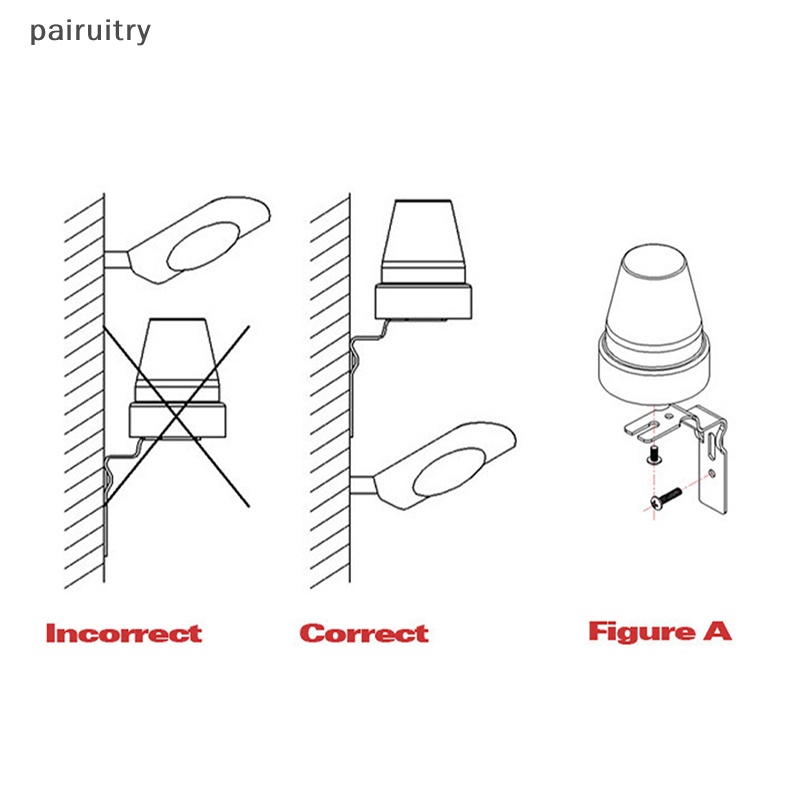 pairuitry

Incorrect

Correct

Figure A