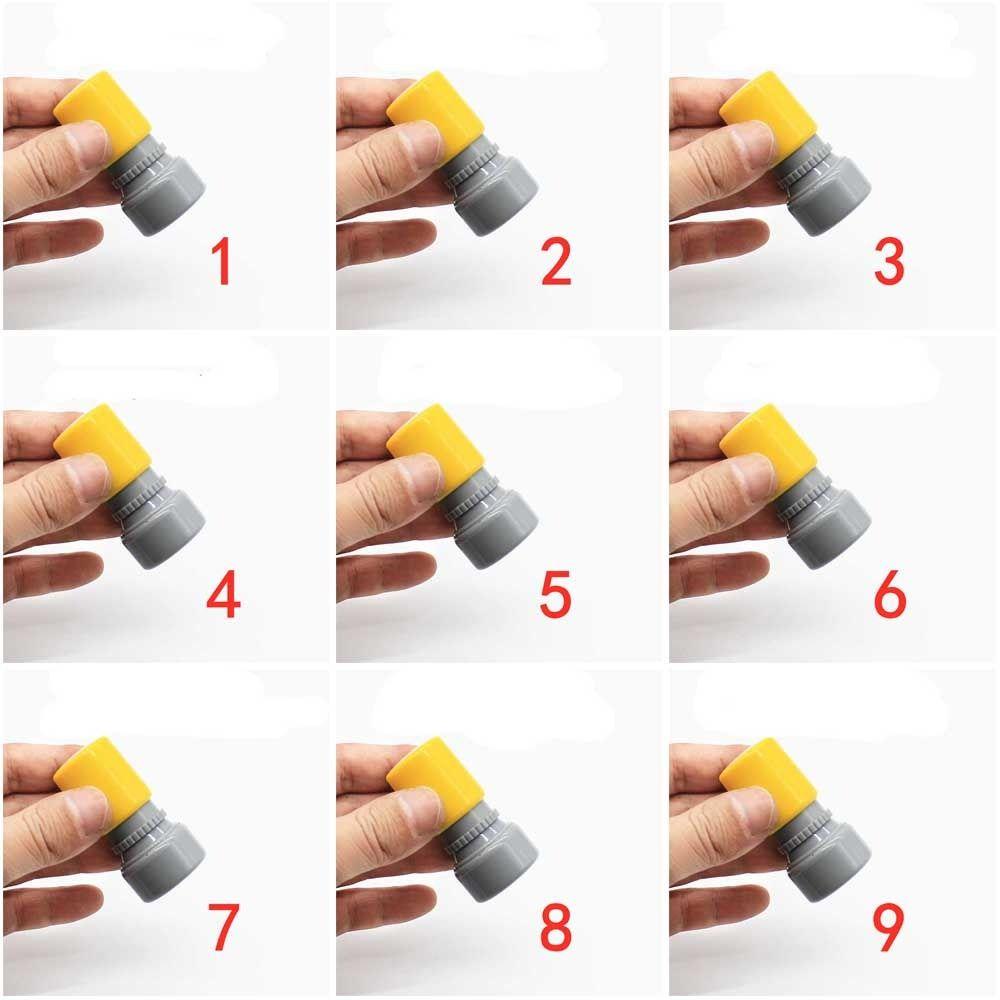 1

2

3

4

5

6

7

8

9