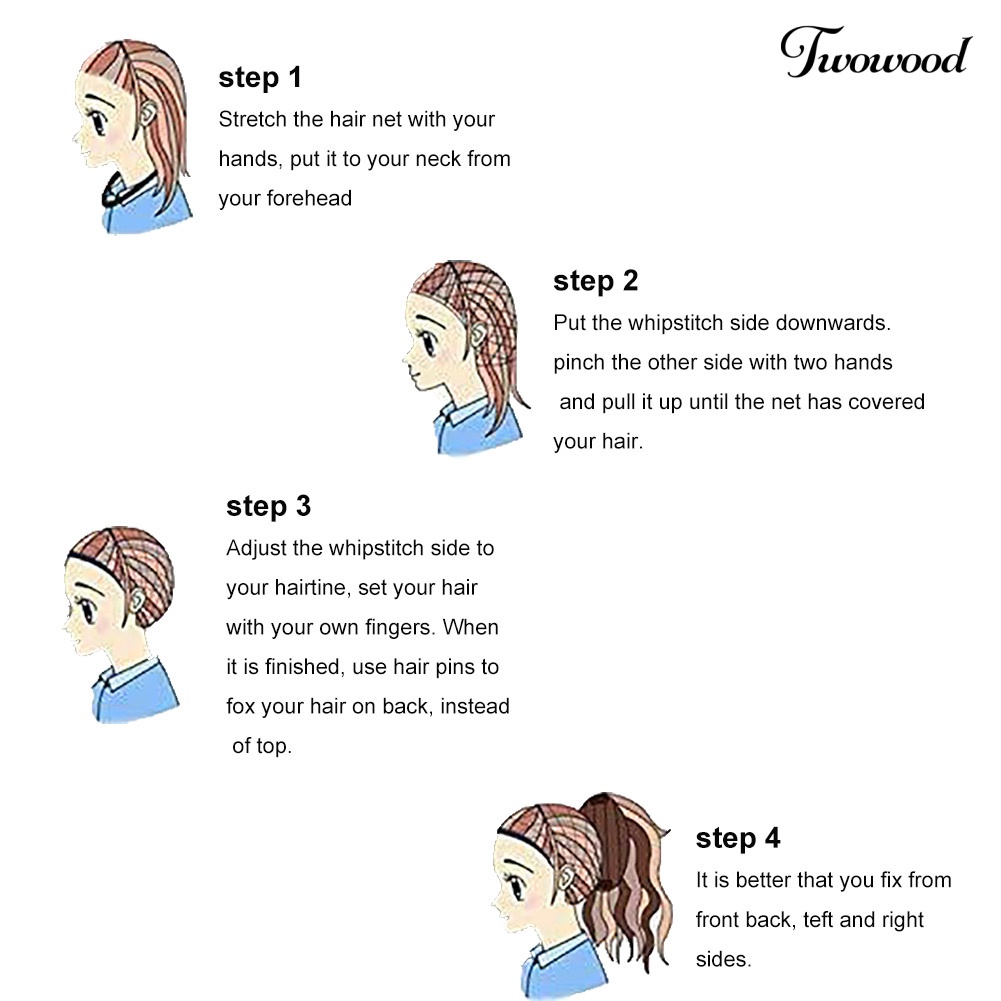 Twowood

step 1
Stretch the hair net with your hands, put it to your neck from your forehead

step 2
Put the whipstitch side downwards. pinch the other side with two hands and pull it up until the net has covered your hair.

step 3
Adjust the whipstitch side to your hairtine, set your hair with your own fingers. When it is finished, use hair pins to fox your hair on back, instead of top.

step 4
It is better that you fix from front back, teft and right sides.