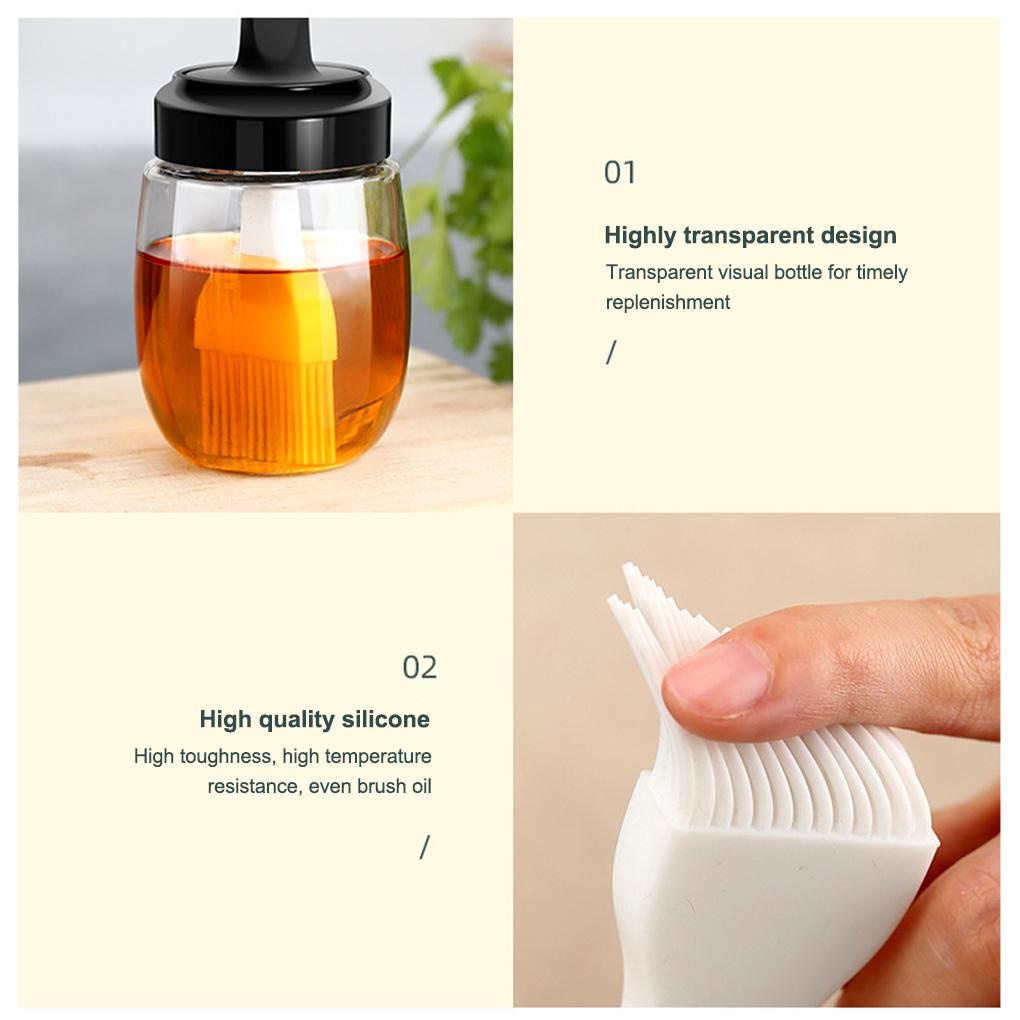 01

Highly transparent design

Transparent visual bottle for timely replenishment

/

02

High quality silicone

High toughness, high temperature resistance, even brush oil

/